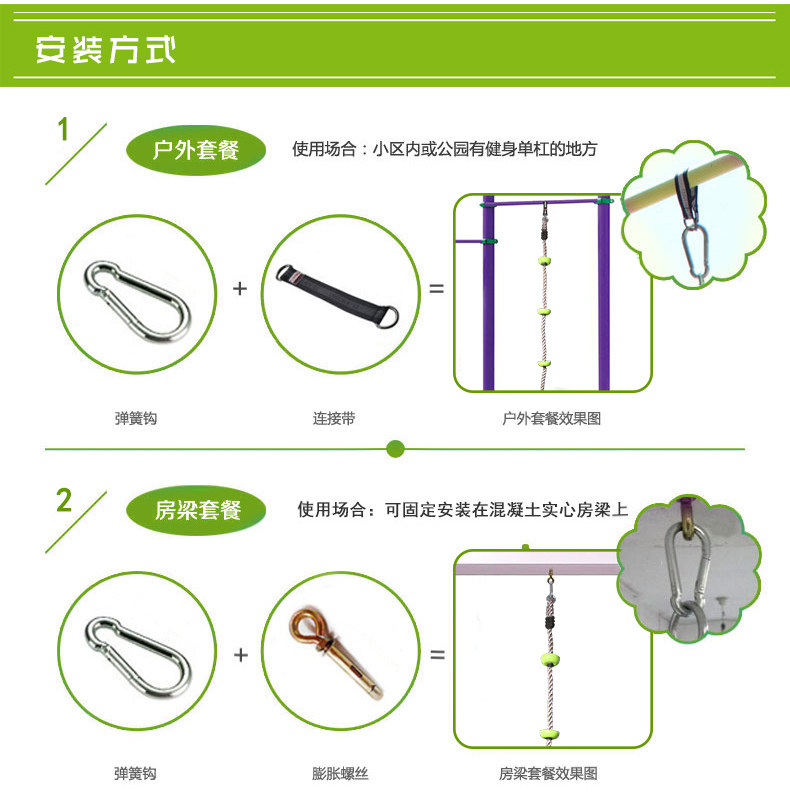 安装方式

1

户外套餐

使用场合：小区内或公园有健身单杠的地方

+

=

弹簧钩

连接带

户外套餐效果图

2

房梁套餐

使用场合：可固定安装在混凝土实心房梁上

+

=

弹簧钩

膨胀螺丝

房梁套餐效果图