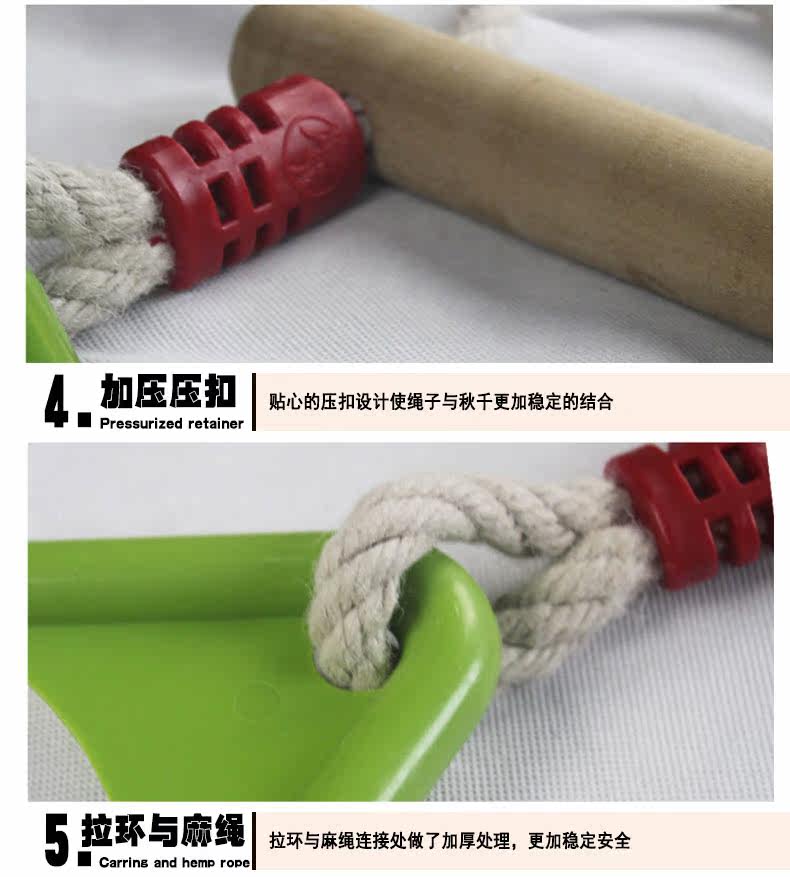 4. 加压压扣
Pressurized retainer

贴心的压扣设计使绳子与秋千更加稳定的结合

5. 拉环与麻绳
Carring and hemp rope

拉环与麻绳连接处做了加厚处理，更加稳定安全