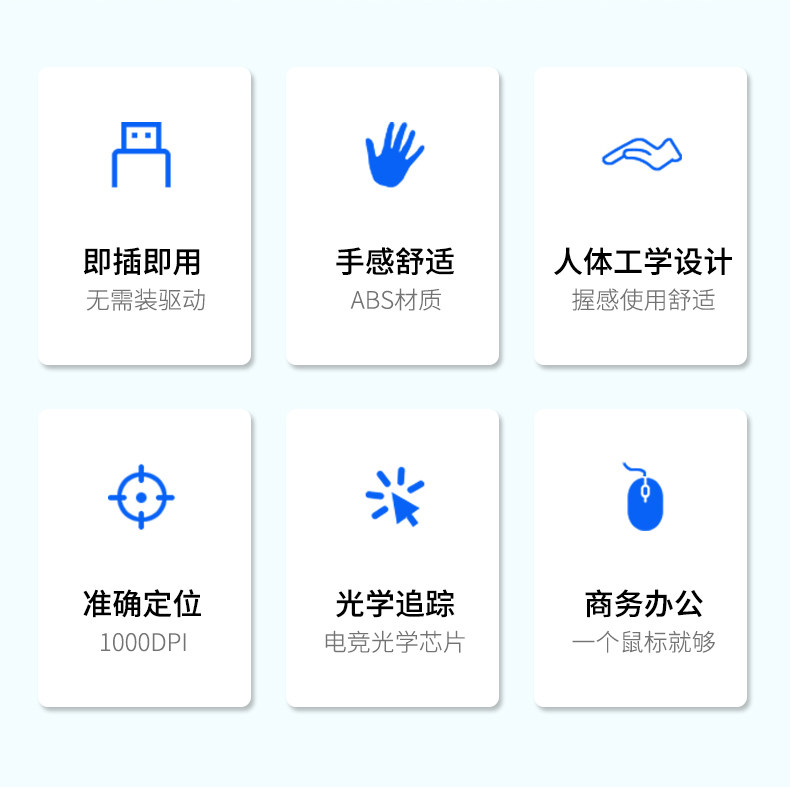 即插即用
无需装驱动

手感舒适
ABS材质

人体工学设计
握感使用舒适

准确定位
1000DPI

光学追踪
电竞光学芯片

商务办公
一个鼠标就够