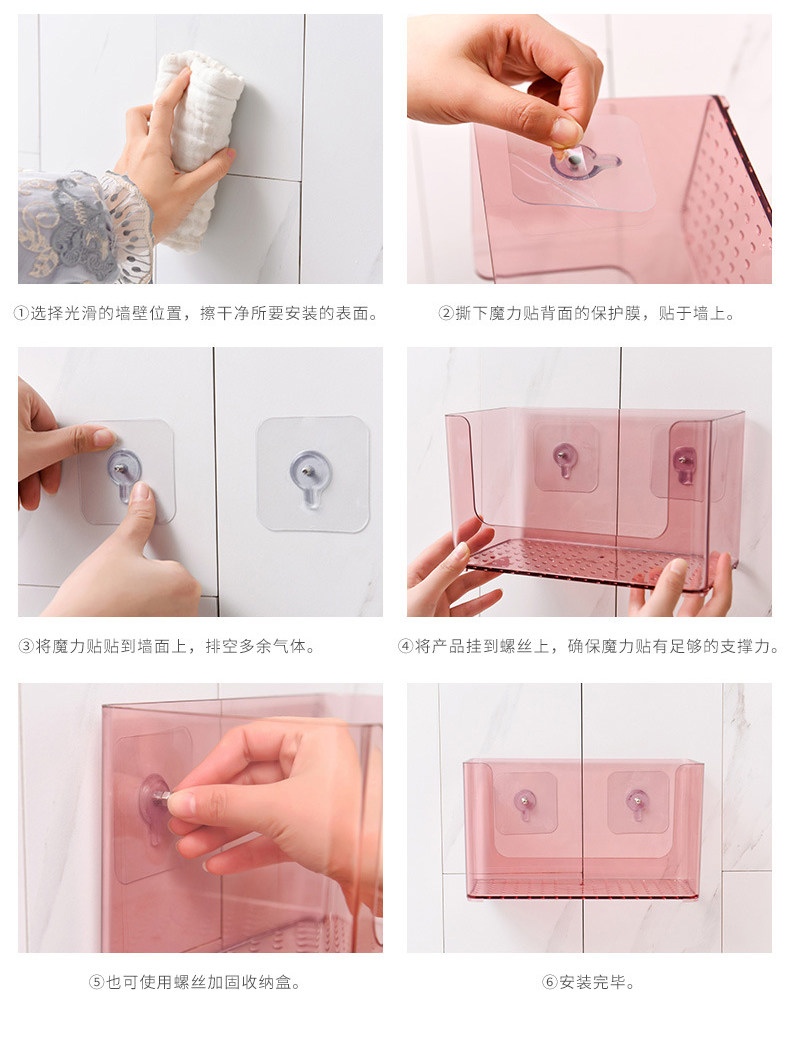 ①选择光滑的墙壁位置，擦干净所要安装的表面。

②撕下魔力贴背面的保护膜，贴于墙上。

③将魔力贴贴到墙面上，排空多余气体。

④将产品挂到螺丝上，确保魔力贴有足够的支撑力。

⑤也可使用螺丝加固收纳盒。

⑥安装完毕。