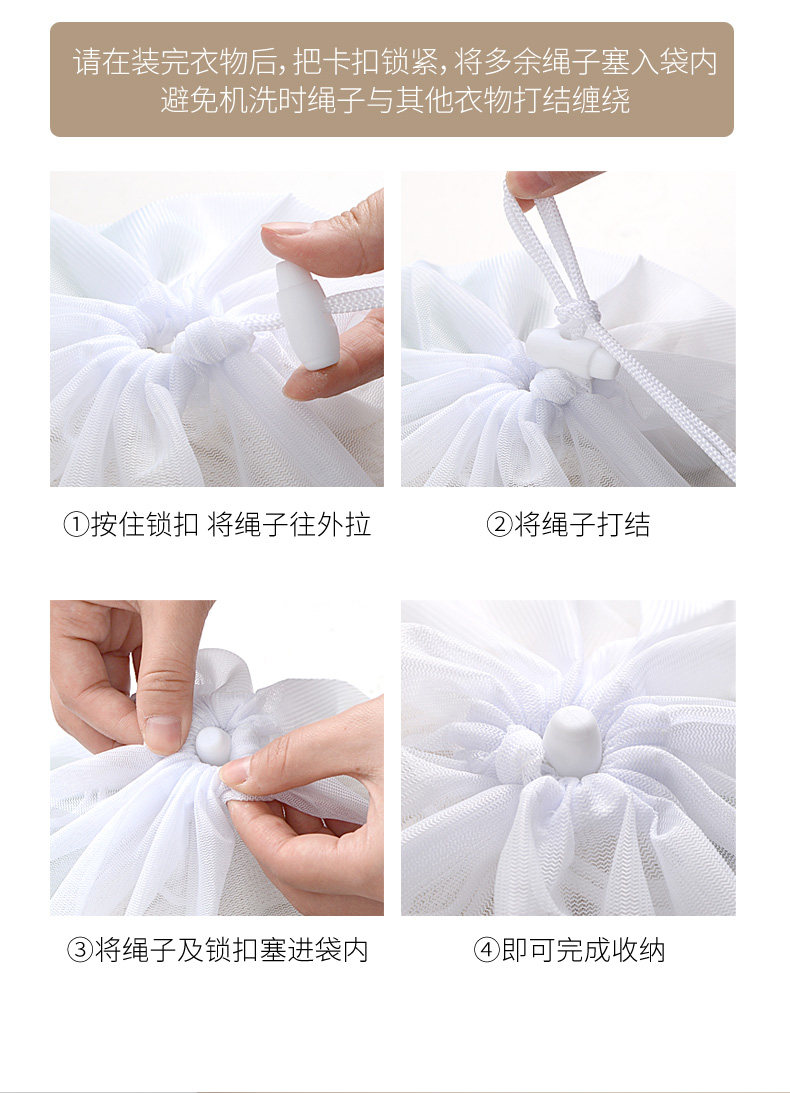 请在装完衣物后，把卡扣锁紧，将多余绳子塞入袋内
避免机洗时绳子与其他衣物打结缠绕

①按住锁扣 将绳子往外拉

②将绳子打结

③将绳子及锁扣塞进袋内

④即可完成收纳