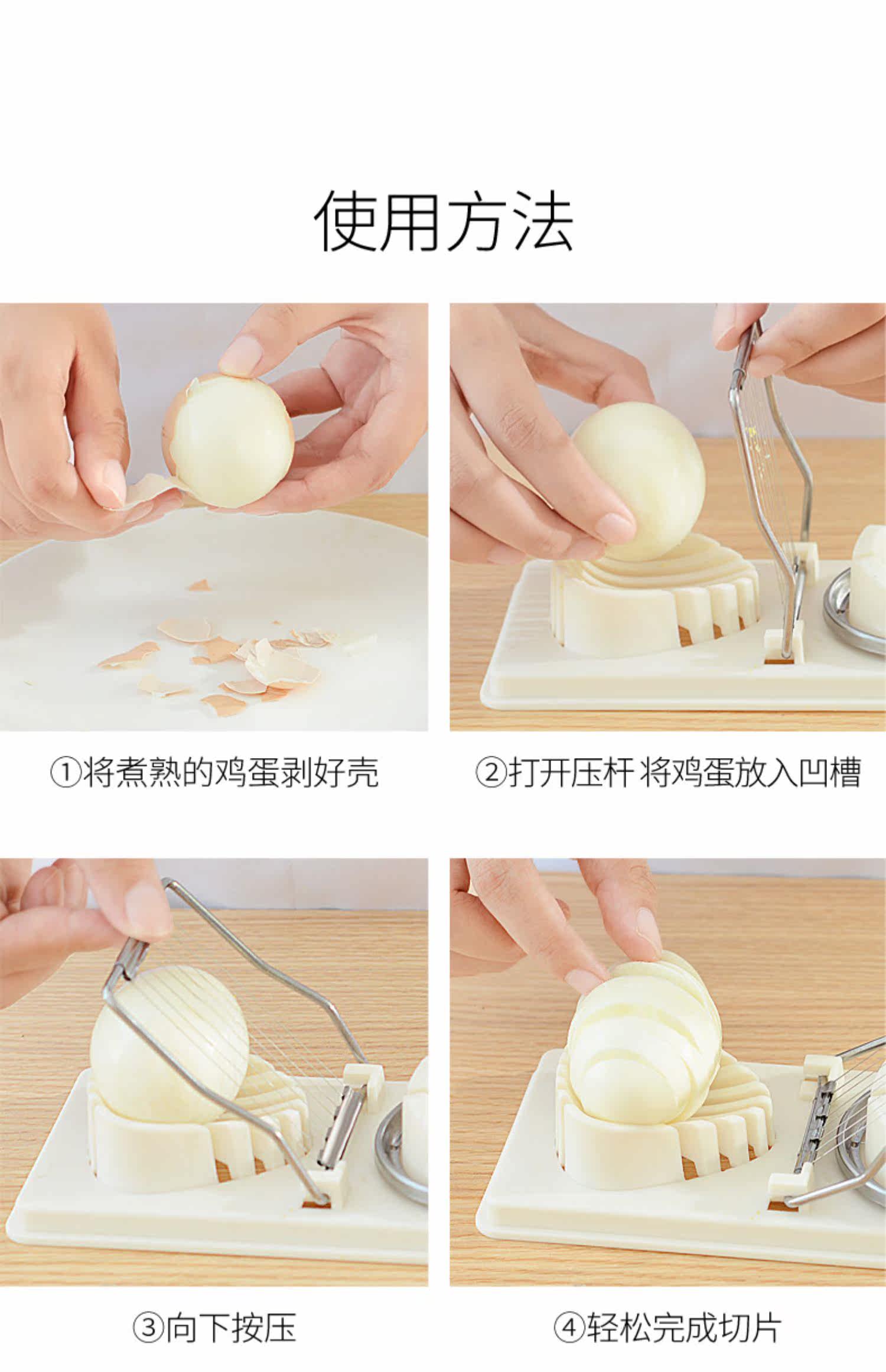 使用方法

①将煮熟的鸡蛋剥好壳

②打开压杆 将鸡蛋放入凹槽

③向下按压

④轻松完成切片