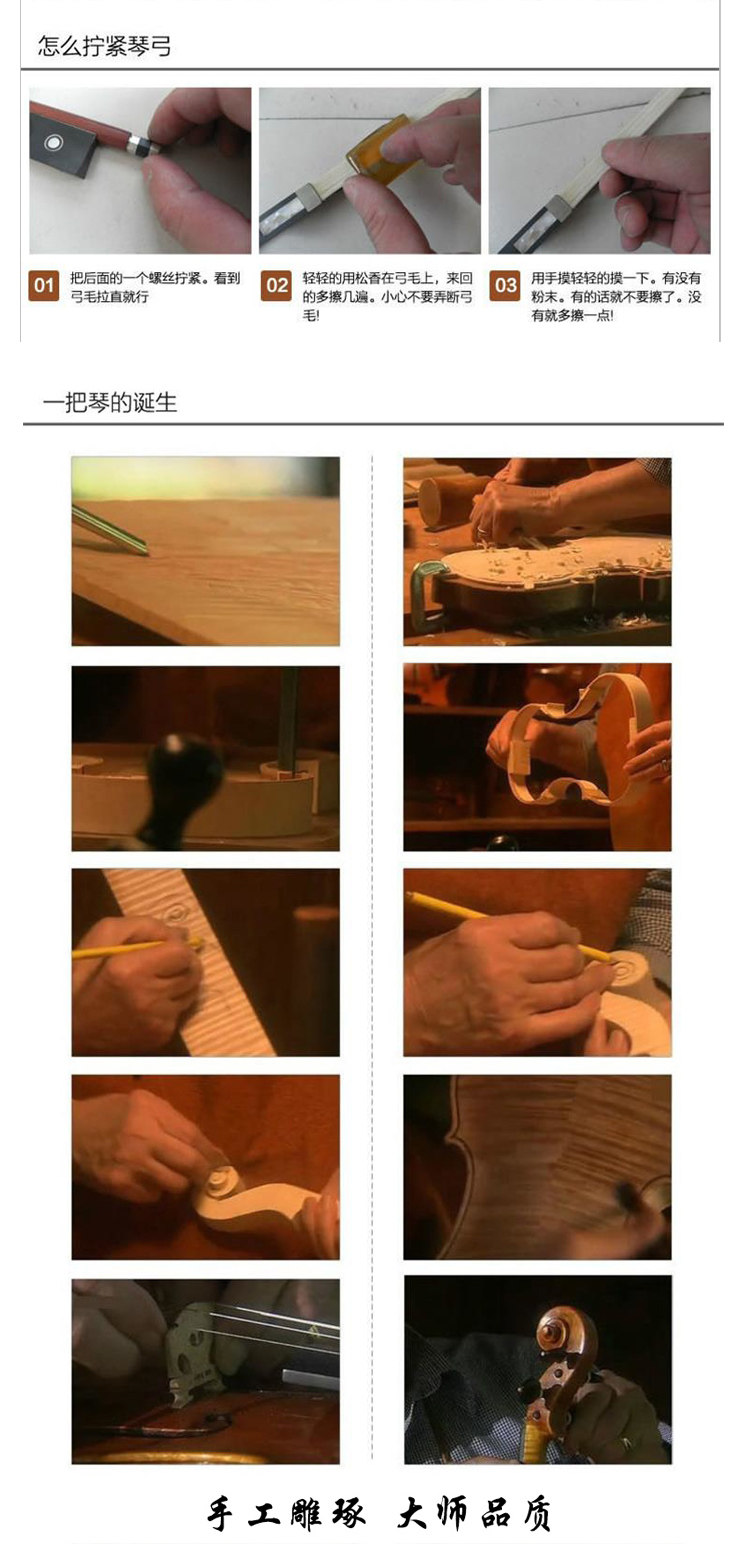 怎么拧紧琴弓

01 把后面的一个螺丝拧紧。看到弓毛拉直就行

02 轻轻的用松香在弓毛上，来回的多擦几遍。小心不要弄断弓毛!

03 用手摸轻轻的摸一下。有没有粉末。有的话就不要擦了。没有就多擦一点!

一把琴的诞生

手工雕琢 大师品质