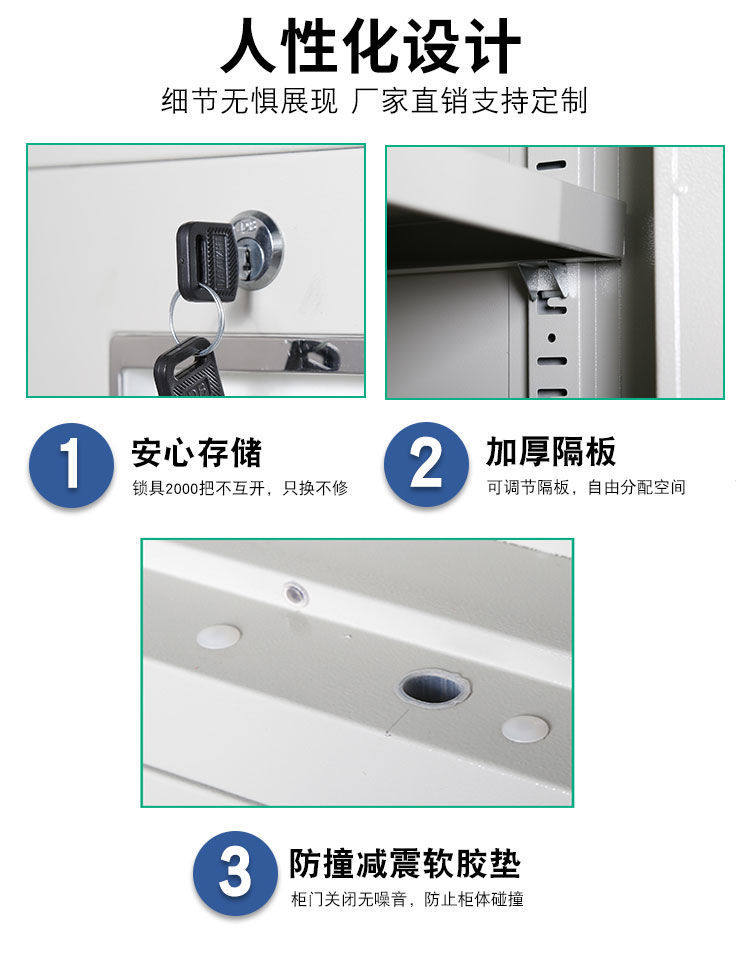 人性化设计
细节无惧展现 厂家直销支持定制

1 安心存储
锁具2000把不互开，只换不修

2 加厚隔板
可调节隔板，自由分配空间

3 防撞减震软胶垫
柜门关闭无噪音，防止柜体碰撞