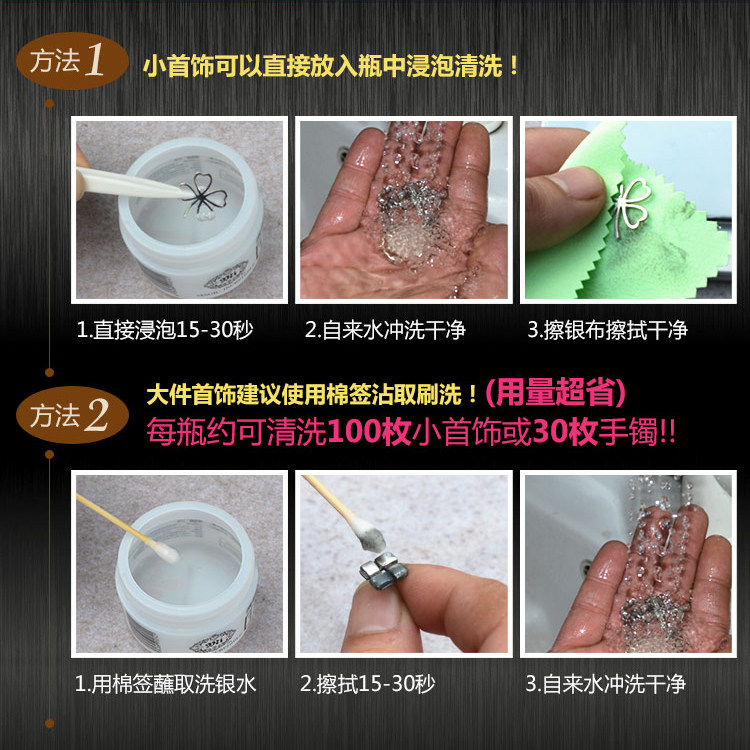 方法1 小首饰可以直接放入瓶中浸泡清洗！

1.直接浸泡15-30秒

2.自来水冲洗干净

3.擦银布擦拭干净

方法2 大件首饰建议使用棉签沾取刷洗！(用量超省)

每瓶约可清洗100枚小首饰或30枚手镯!!

1.用棉签蘸取洗银水

2.擦拭15-30秒

3.自来水冲洗干净