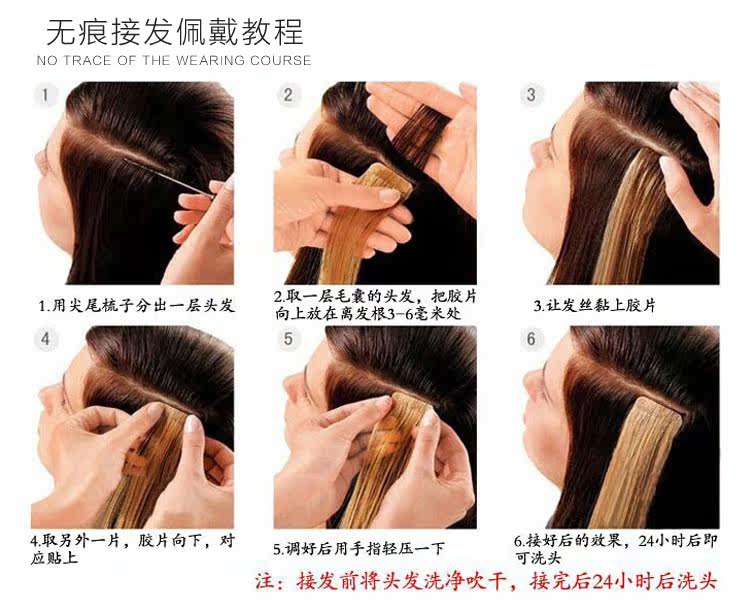 无痕接发佩戴教程
NO TRACE OF THE WEARING COURSE

1

1.用尖尾梳子分出一层头发

2

2.取一层毛囊的头发，把胶片向上放在离发根3-6毫米处

3

3.让发丝黏上胶片

4

4.取另外一片，胶片向下，对应贴上

5

5.调好后用手指轻压一下

6

6.接好后的效果，24小时后即可洗头

注：接发前将头发洗净吹干，接完后24小时后洗头