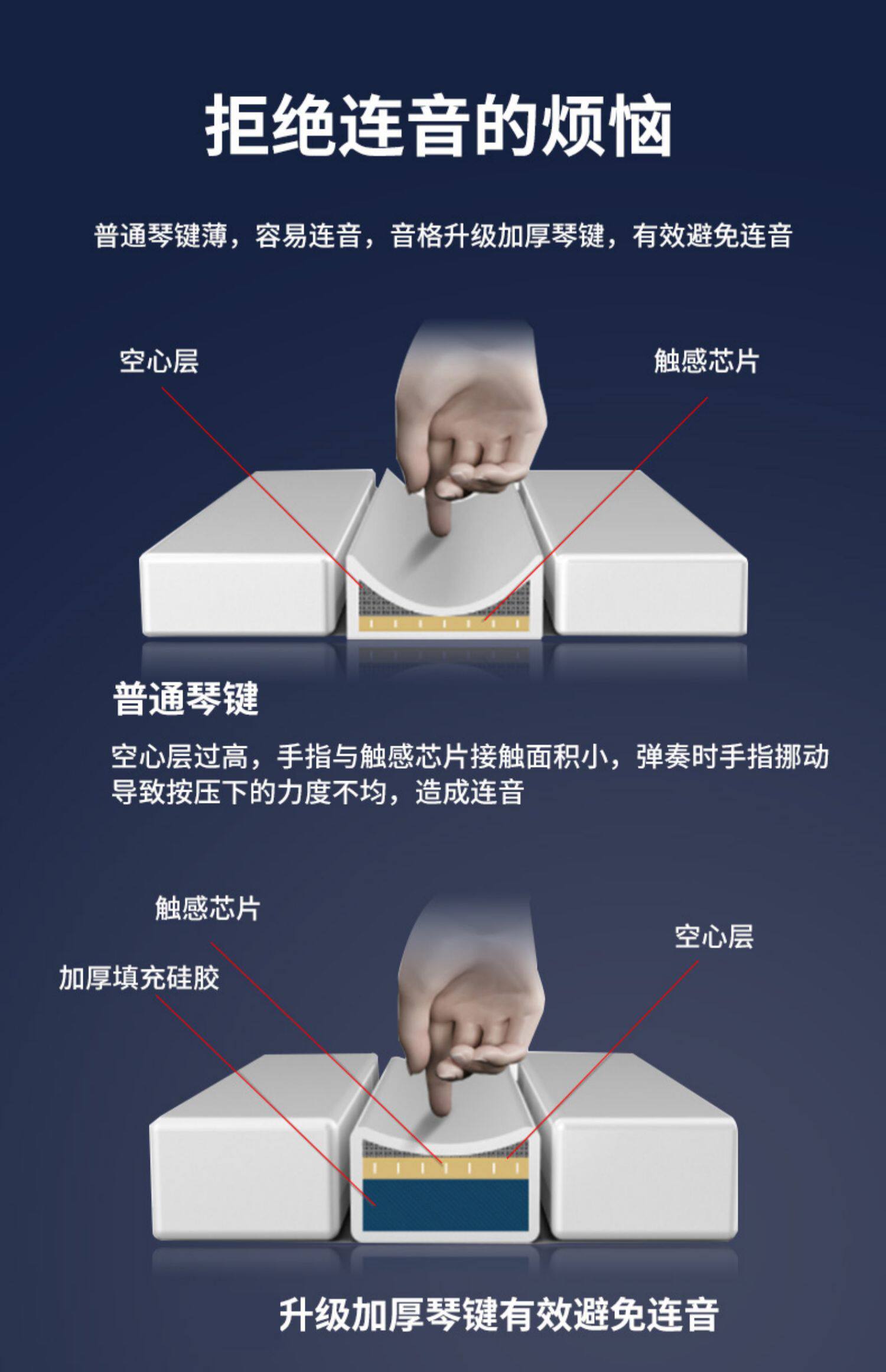 拒绝连音的烦恼

普通琴键薄，容易连音，音格升级加厚琴键，有效避免连音

空心层

触感芯片

普通琴键

空心层过高，手指与触感芯片接触面积小，弹奏时手指挪动导致按压下的力度不均，造成连音

触感芯片

加厚填充硅胶

空心层

升级加厚琴键有效避免连音