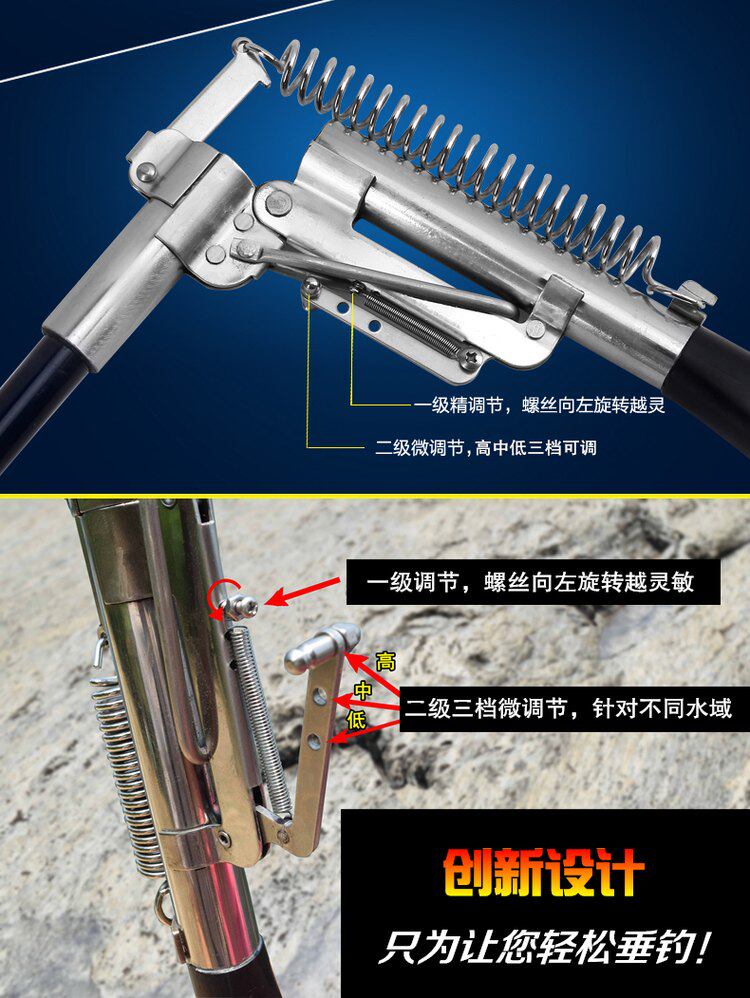 一级精调节，螺丝向左旋转越灵

二级微调节，高中低三档可调

一级调节，螺丝向左旋转越灵敏

高

中

低

二级三档微调节，针对不同水域

创新设计

只为让您轻松垂钓！