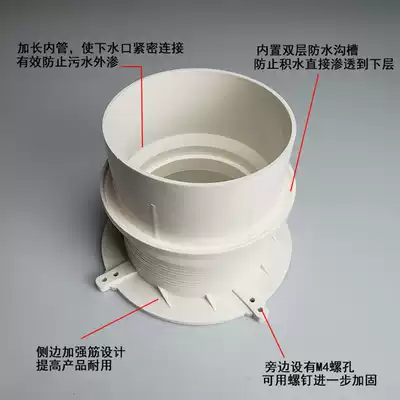 加长内管，使下水口紧密连接
有效防止污水外渗

内置双层防水沟槽
防止积水直接渗透到下层

侧边加强筋设计
提高产品耐用

旁边设有M4螺孔
可用螺钉进一步加固