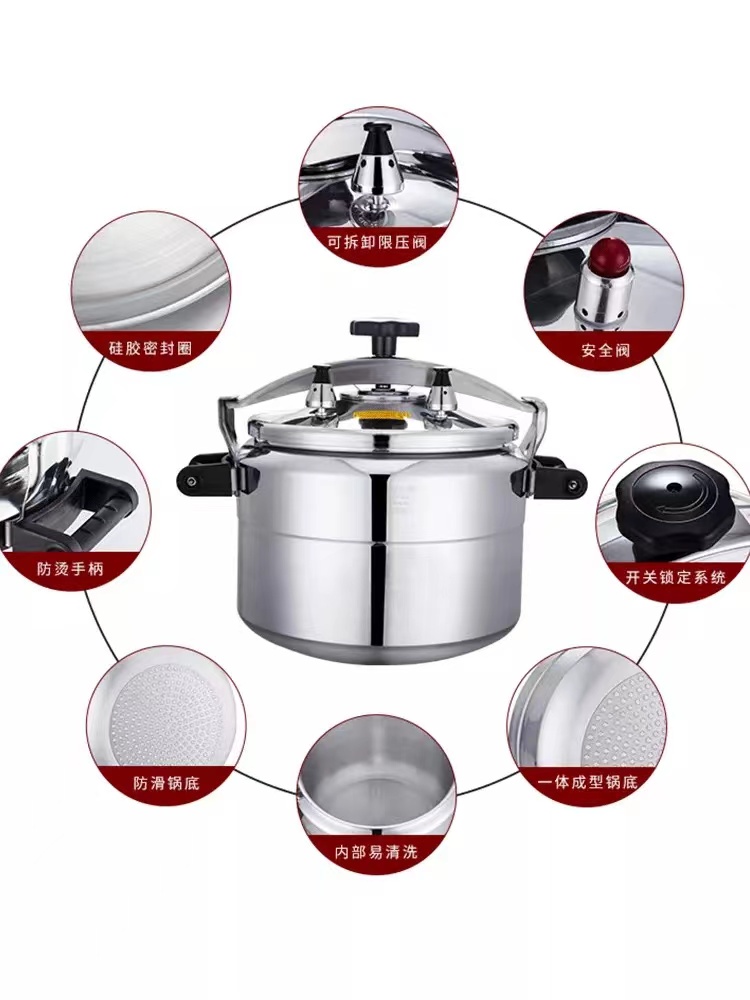 可拆卸限压阀

硅胶密封圈

安全阀

防烫手柄

开关锁定系统

防滑锅底

一体成型锅底

内部易清洗