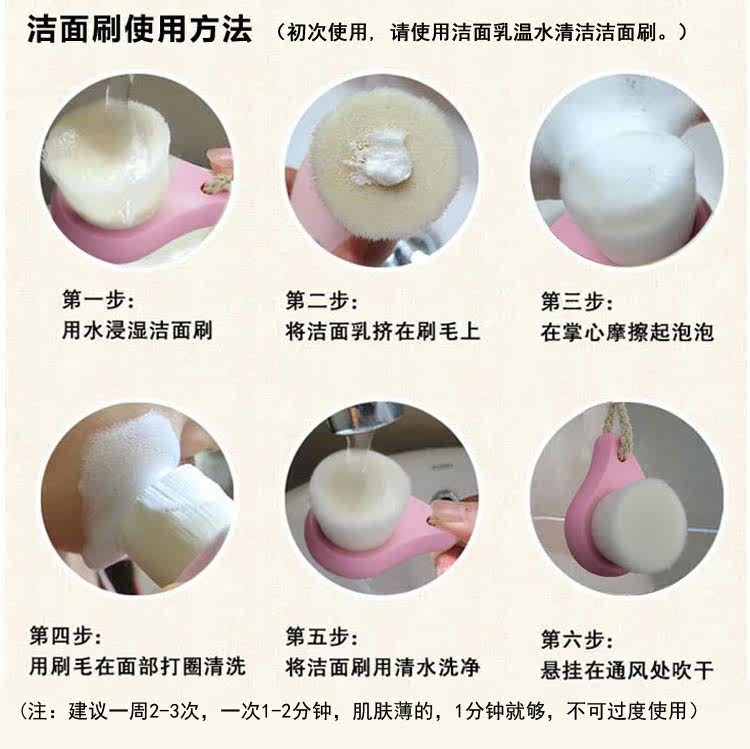 洁面刷使用方法 （初次使用，请使用洁面乳温水清洁洁面刷。）

第一步：
用水浸湿洁面刷

第二步：
将洁面乳挤在刷毛上

第三步：
在掌心摩擦起泡泡

第四步：
用刷毛在面部打圈清洗

第五步：
将洁面刷用清水洗净

第六步：
悬挂在通风处吹干

（注：建议一周2-3次，一次1-2分钟，肌肤薄的，1分钟就够，不可过度使用）