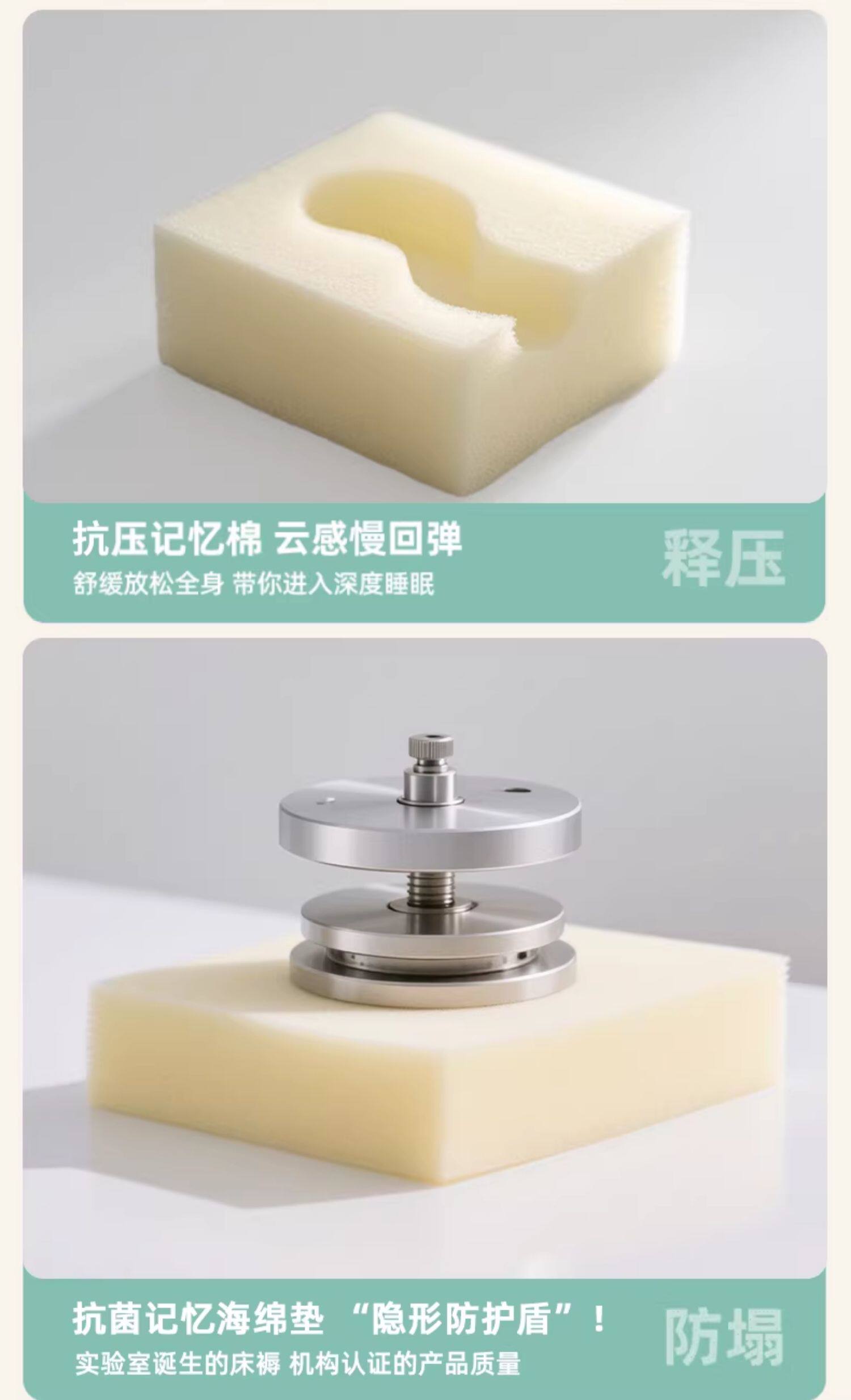 抗压记忆棉 云感慢回弹
舒缓放松全身 带你进入深度睡眠

释压

抗菌记忆海绵垫 “隐形防护盾”！
实验室诞生的床褥 机构认证的产品质量

防塌