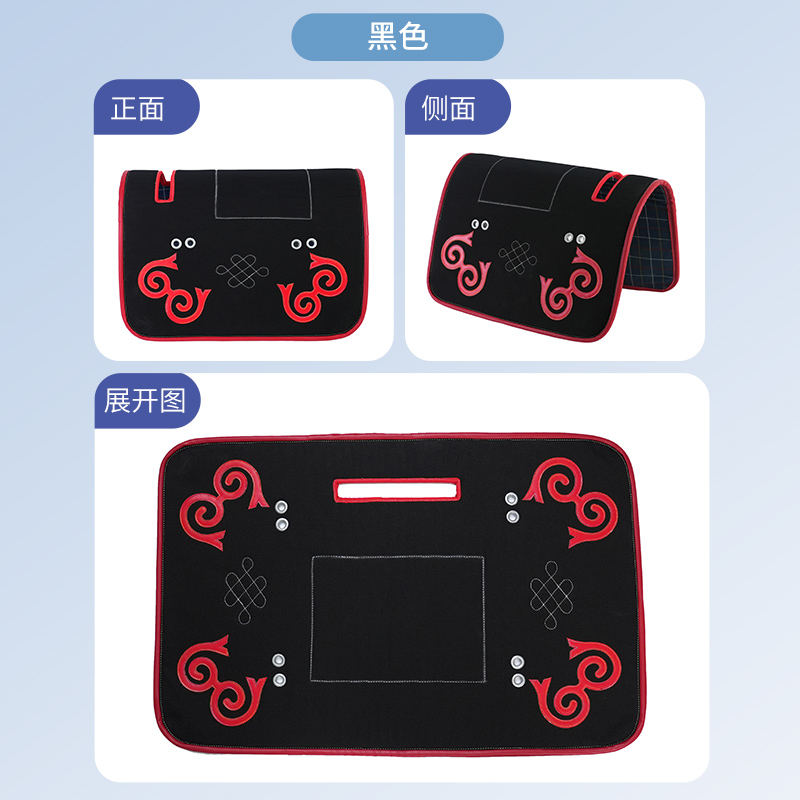 黑色

正面

侧面

展开图