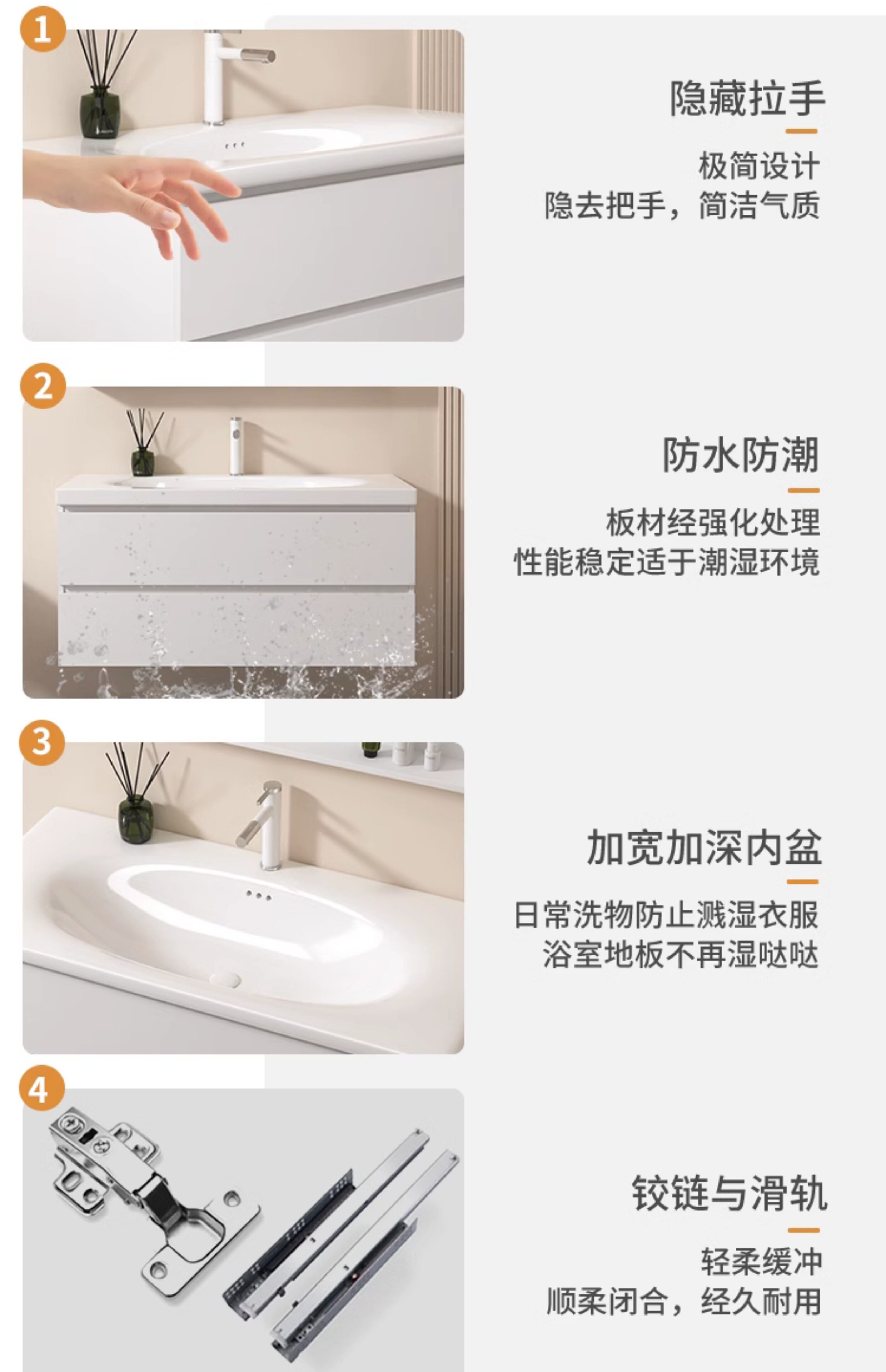 1

隐藏拉手

极简设计
隐去把手，简洁气质

2

防水防潮

板材经强化处理
性能稳定适于潮湿环境

3

加宽加深内盆

日常洗物防止溅湿衣服
浴室地板不再湿哒哒

4

铰链与滑轨

轻柔缓冲
顺柔闭合，经久耐用