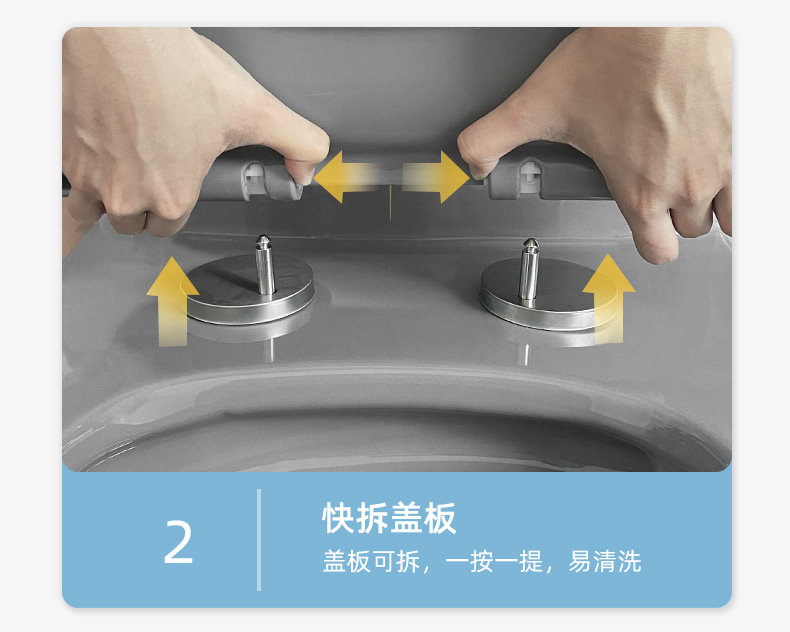 2

快拆盖板

盖板可拆，一按一提，易清洗