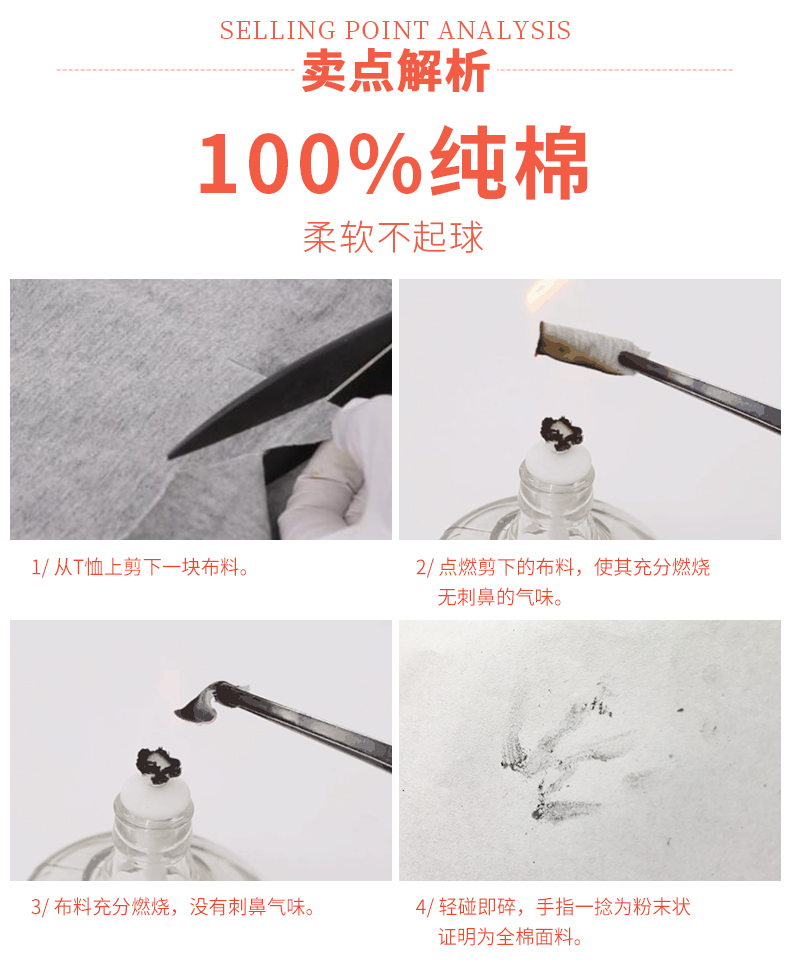 SELLING POINT ANALYSIS
卖点解析

100%纯棉
柔软不起球

1/ 从T恤上剪下一块布料。

2/ 点燃剪下的布料，使其充分燃烧无刺鼻的气味。

3/ 布料充分燃烧，没有刺鼻气味。

4/ 轻碰即碎，手指一捻为粉末状证明为全棉面料。