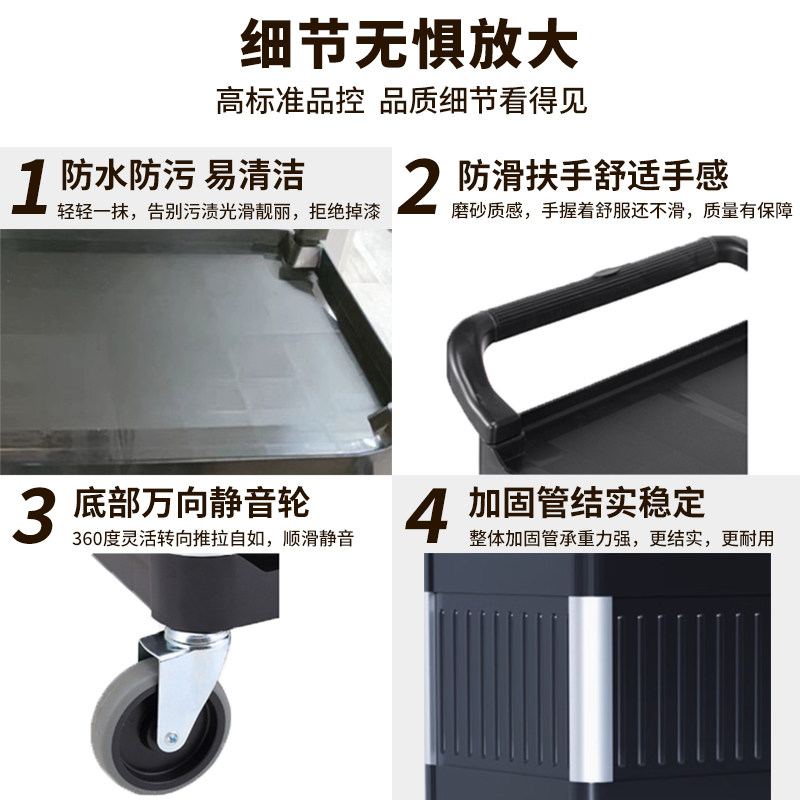 细节无惧放大

高标准品控 品质细节看得见

1 防水防污 易清洁

轻轻一抹，告别污渍光滑靓丽，拒绝掉漆

2 防滑扶手舒适手感

磨砂质感，手握着舒服还不滑，质量有保障

3 底部万向静音轮

360度灵活转向推拉自如，顺滑静音

4 加固管结实稳定

整体加固管承重力强，更结实，更耐用