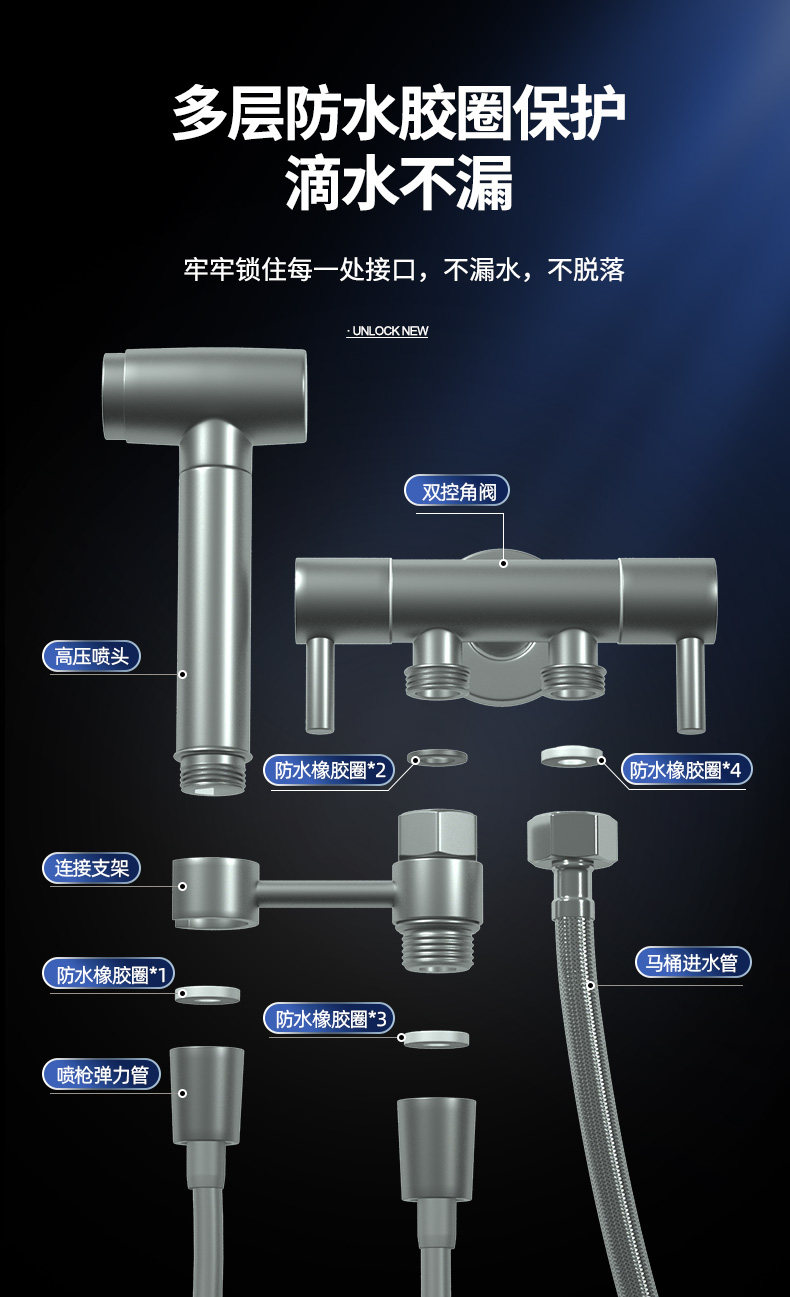 多层防水胶圈保护
滴水不漏

牢牢锁住每一处接口，不漏水，不脱落

· UNLOCK NEW

双控角阀

高压喷头

防水橡胶圈*2

防水橡胶圈*4

连接支架

马桶进水管

防水橡胶圈*1

防水橡胶圈*3

喷枪弹力管