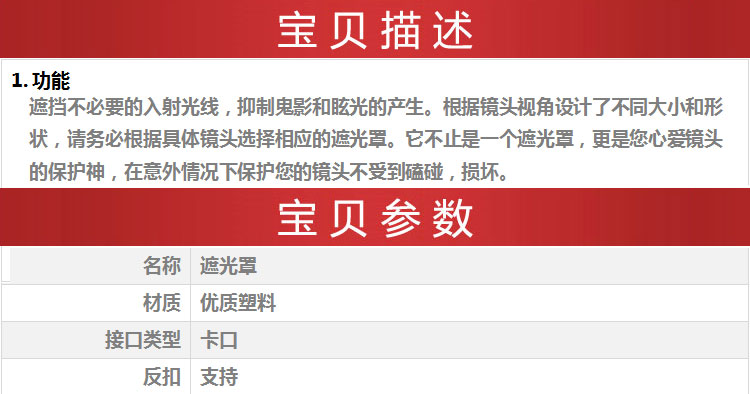 宝贝描述

1.功能

遮挡不必要的入射光线，抑制鬼影和眩光的产生。根据镜头视角设计了不同大小和形状，请务必根据具体镜头选择相应的遮光罩。它不止是一个遮光罩，更是您心爱镜头的保护神，在意外情况下保护您的镜头不受到磕碰，损坏。

宝贝参数

名称 遮光罩
材质 优质塑料
接口类型 卡口
反扣 支持