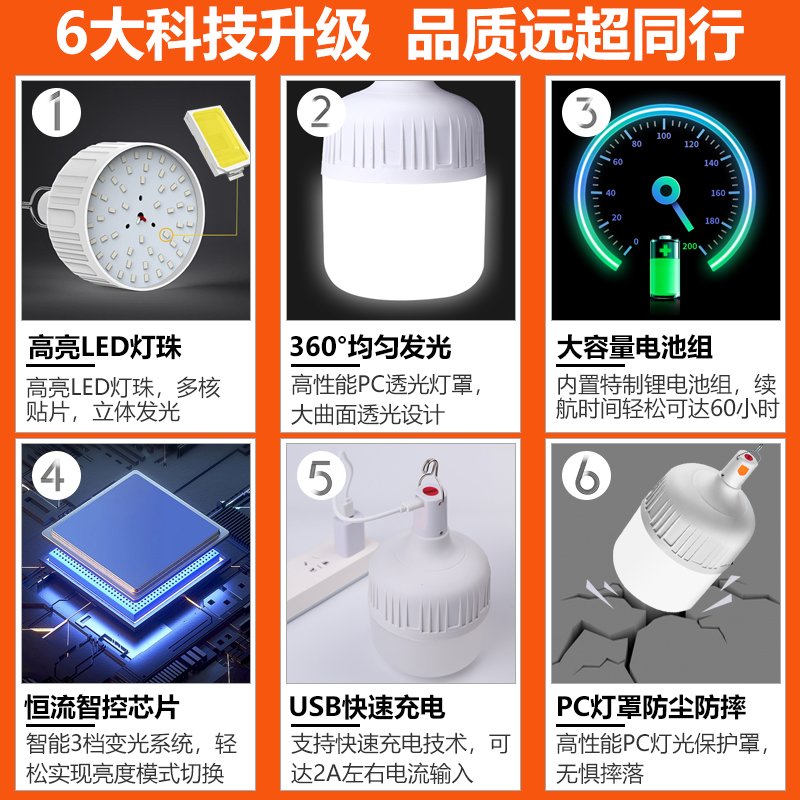 6大科技升级 品质远超同行

1

高亮LED灯珠

高亮LED灯珠，多核贴片，立体发光

2

360°均匀发光

高性能PC透光灯罩，大曲面透光设计

3

0 20 40 60 80 100 120 140 160 180 200

大容量电池组

内置特制锂电池组，续航时间轻松可达60小时

4

恒流智控芯片

智能3档变光系统，轻松实现亮度模式切换

5

USB快速充电

支持快速充电技术，可达2A左右电流输入

6

PC灯罩防尘防摔

高性能PC灯光保护罩，无惧摔落