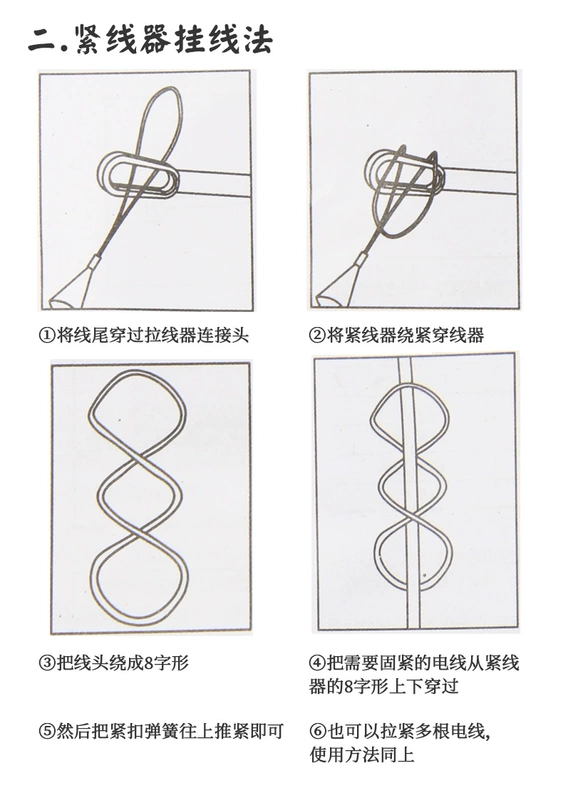 二.紧线器挂线法

①将线尾穿过拉线器连接头

②将紧线器绕紧穿线器

③把线头绕成8字形

④把需要固紧的电线从紧线器的8字形上下穿过

⑤然后把紧扣弹簧往上推紧即可

⑥也可以拉紧多根电线,使用方法同上