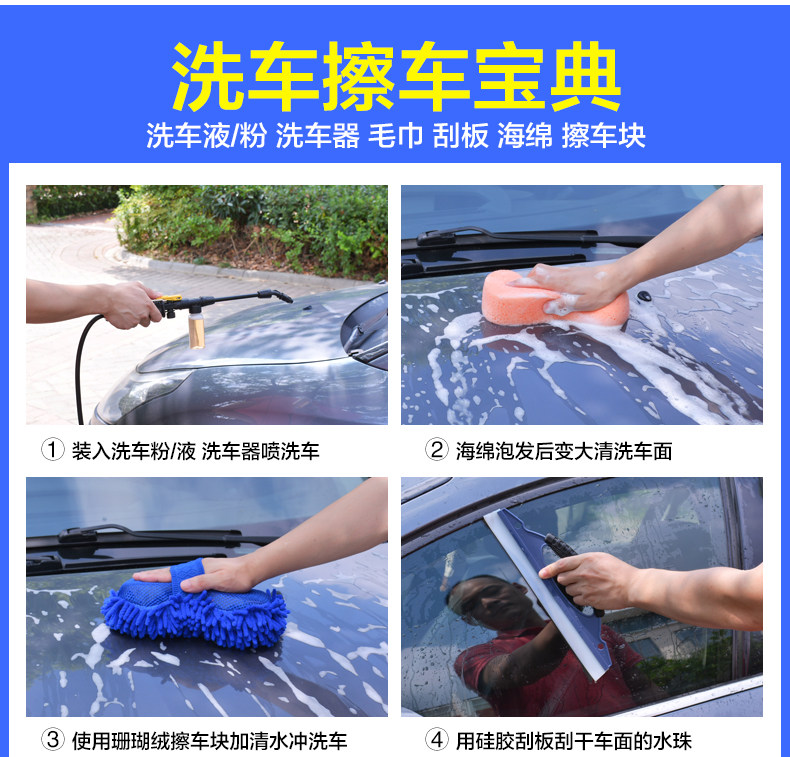 洗车擦车宝典

洗车液/粉 洗车器 毛巾 刮板 海绵 擦车块

① 装入洗车粉/液 洗车器喷洗车

② 海绵泡发后变大清洗车面

③ 使用珊瑚绒擦车块加清水冲洗车

④ 用硅胶刮板刮干车面的水珠