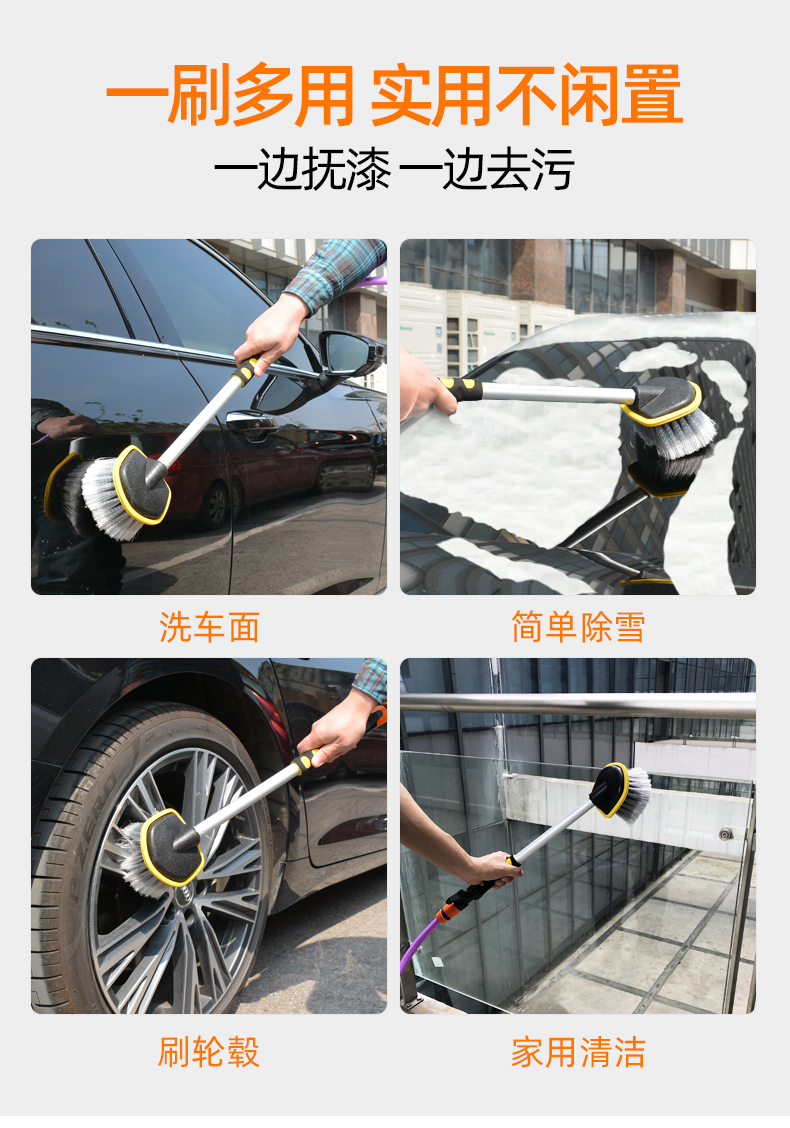 一刷多用 实用不闲置

一边抚漆 一边去污

洗车面

简单除雪

刷轮毂

家用清洁