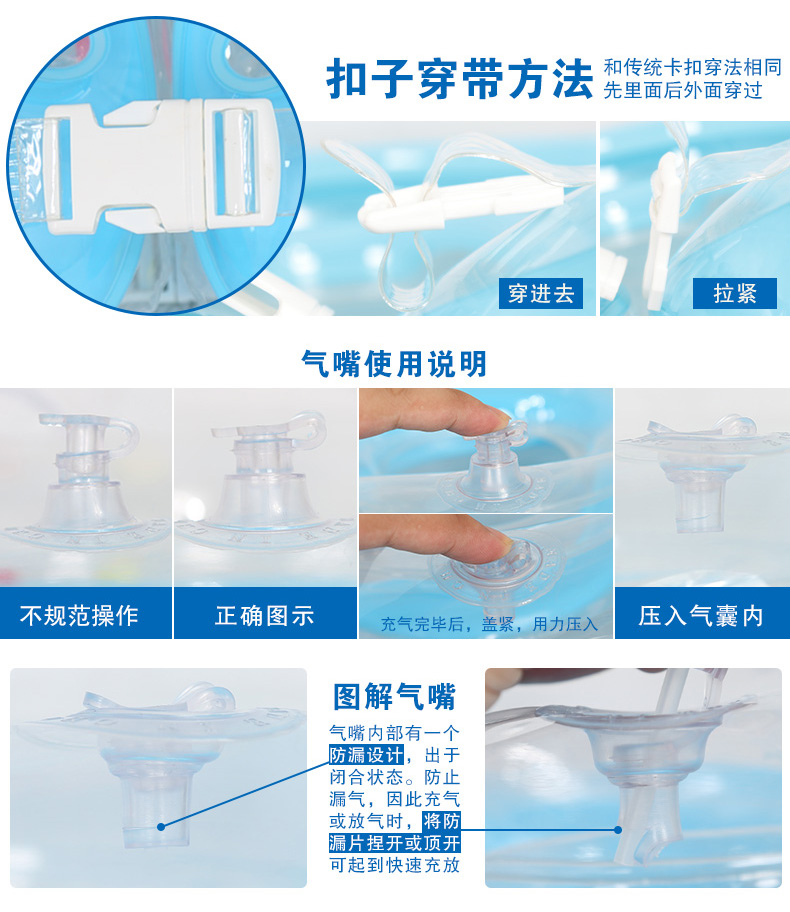 扣子穿带方法 和传统卡扣穿法相同 先里面后外面穿过

穿进去

拉紧

气嘴使用说明

不规范操作

正确图示

充气完毕后，盖紧，用力压入

压入气囊内

图解气嘴

气嘴内部有一个防漏设计，出于闭合状态。防止漏气，因此充气或放气时，将防漏片捏开或顶开可起到快速充放