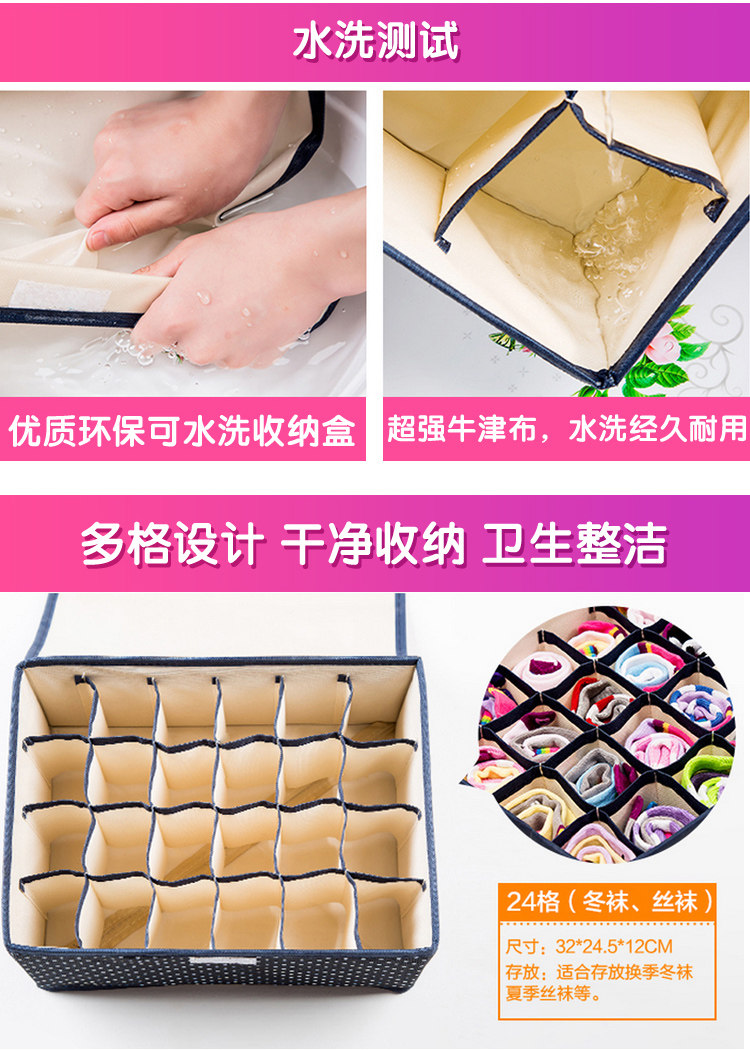 水洗测试

优质环保可水洗收纳盒

超强牛津布，水洗经久耐用

多格设计 干净收纳 卫生整洁

24格（冬袜、丝袜）

尺寸：32*24.5*12CM

存放：适合存放换季冬袜夏季丝袜等。