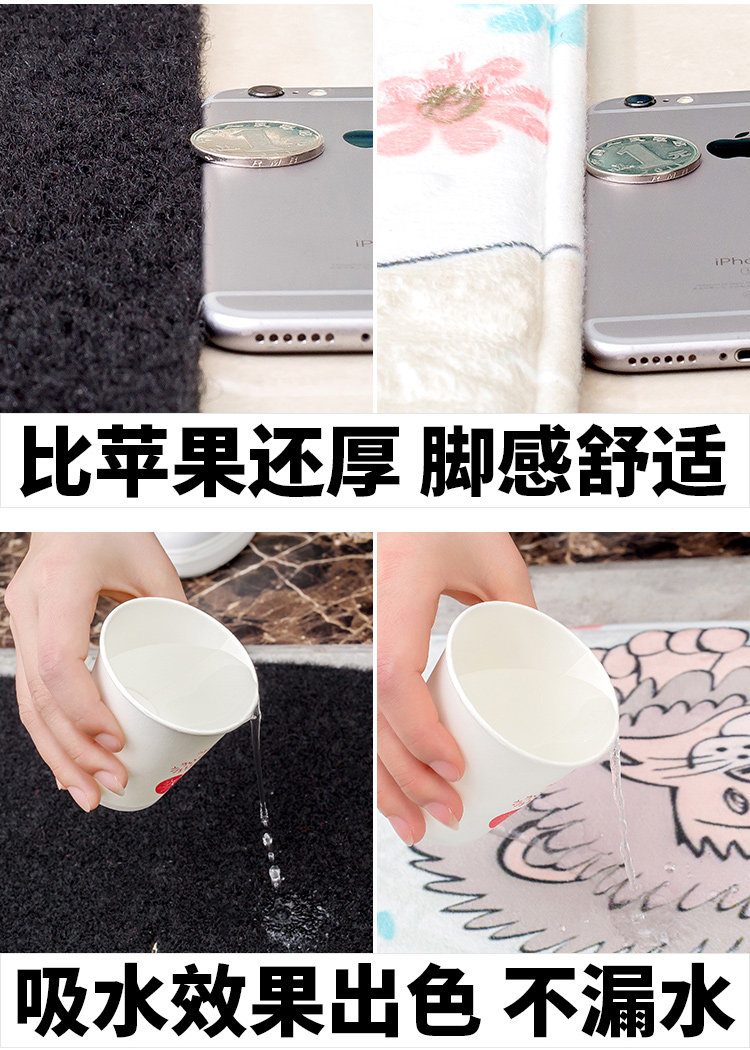 比苹果还厚 脚感舒适

吸水效果出色 不漏水