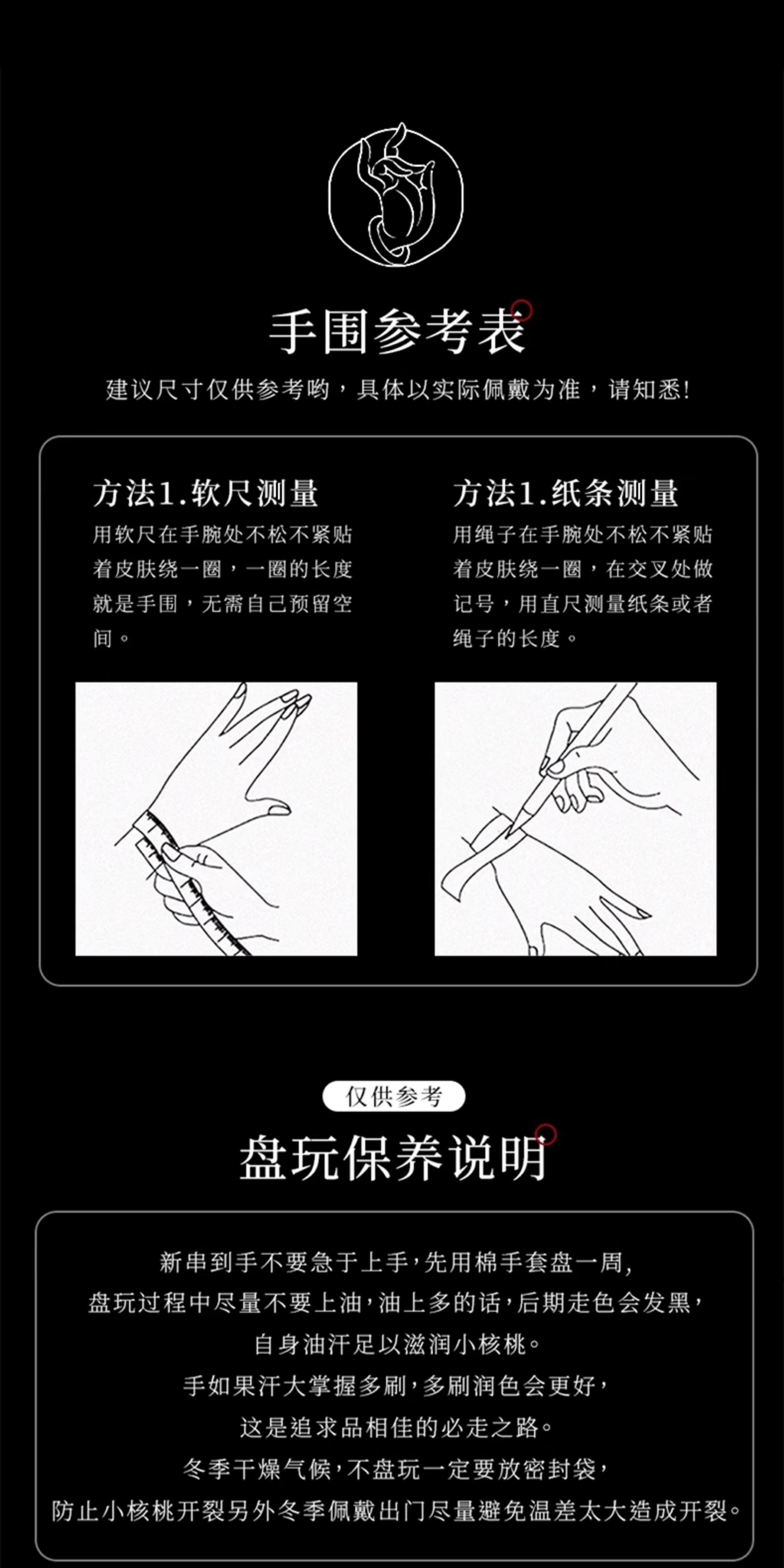 手围参考表

建议尺寸仅供参考哟，具体以实际佩戴为准，请知悉!

方法1.软尺测量

用软尺在手腕处不松不紧贴着皮肤绕一圈，一圈的长度就是手围，无需自己预留空间。

方法1.纸条测量

用绳子在手腕处不松不紧贴着皮肤绕一圈，在交叉处做记号，用直尺测量纸条或者绳子的长度。

仅供参考

盘玩保养说明

新串到手不要急于上手，先用棉手套盘一周，
盘玩过程中尽量不要上油，油上多的话，后期走色会发黑，
自身油汗足以滋润小核桃。
手如果汗大掌握多刷，多刷润色会更好，
这是追求品相佳的必走之路。
冬季干燥气候，不盘玩一定要放密封袋，
防止小核桃开裂另外冬季佩戴出门尽量避免温差太大造成开裂。