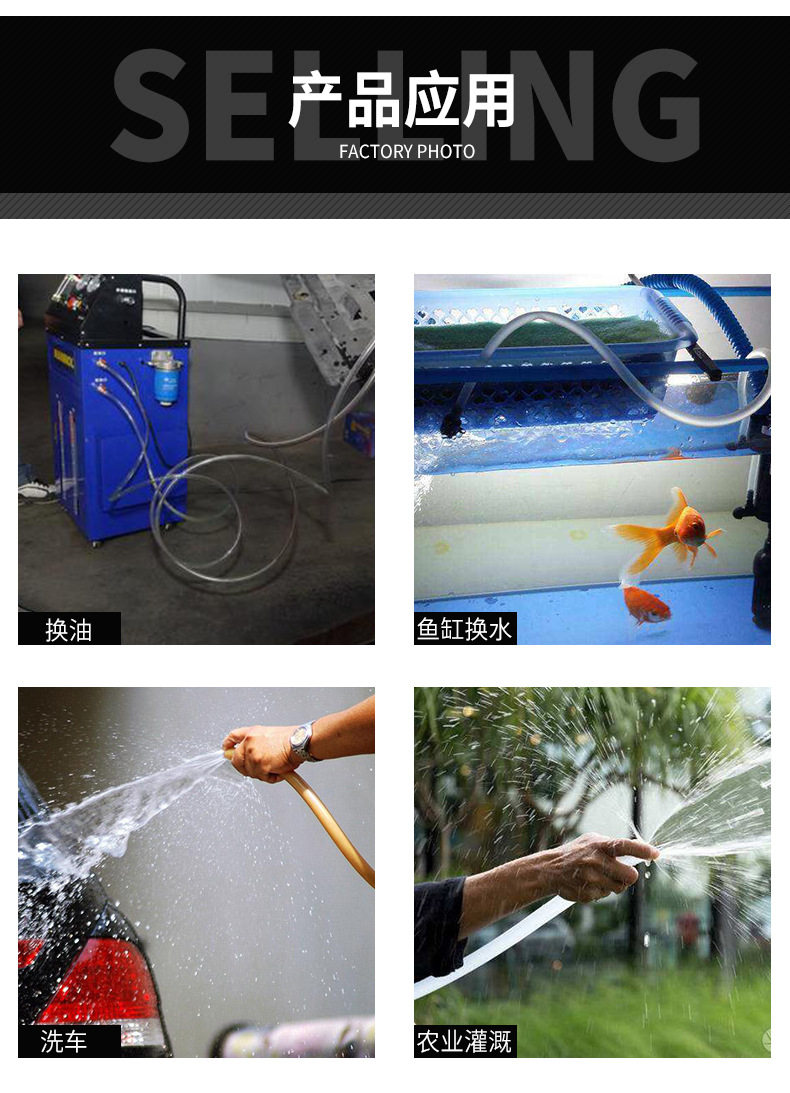 SELLING
产品应用
FACTORY PHOTO

换油

鱼缸换水

洗车

农业灌溉