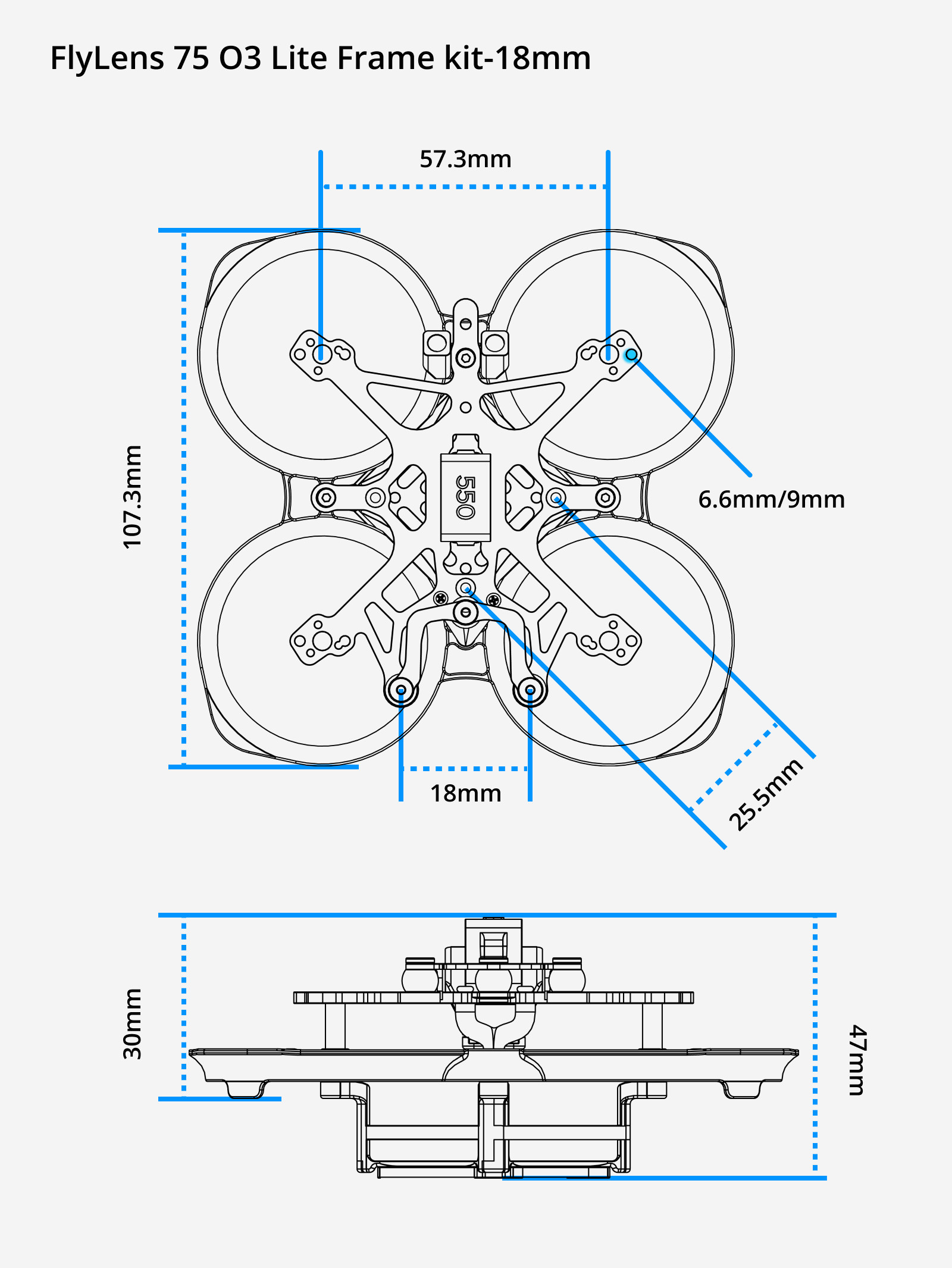 FlyLens 75 O3 Lite Frame kit-18mm

57.3mm

107.3mm

550

6.6mm/9mm

18mm

25.5mm

30mm

47mm