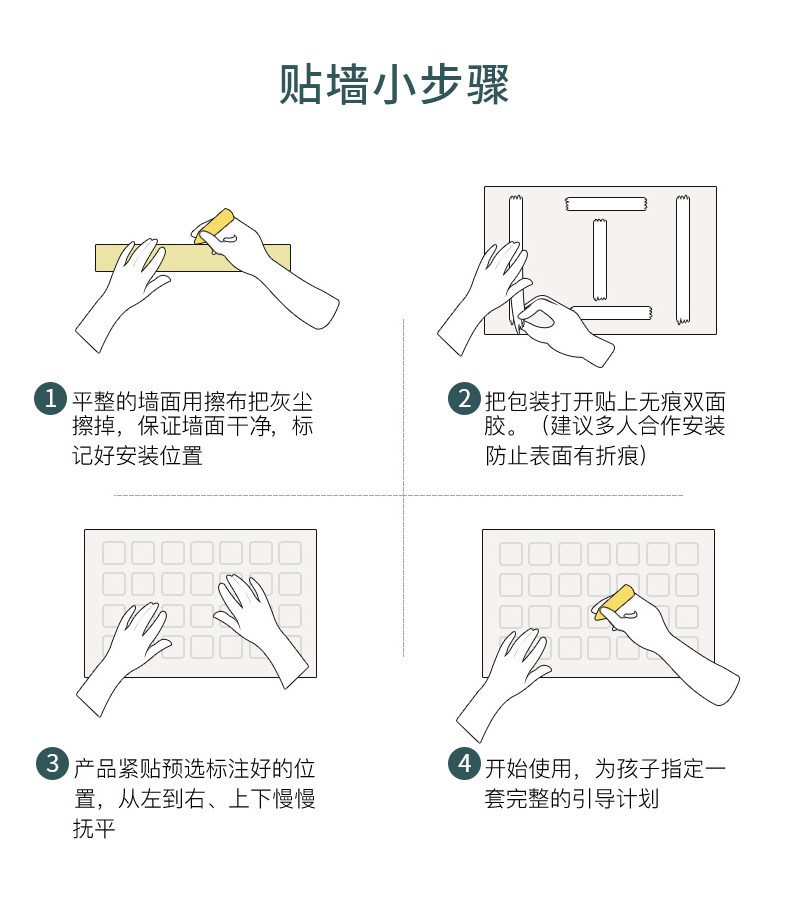 贴墙小步骤

1 平整的墙面用擦布把灰尘擦掉，保证墙面干净，标记好安装位置

2 把包装打开贴上无痕双面胶。（建议多人合作安装防止表面有折痕）

3 产品紧贴预选标注好的位置，从左到右、上下慢慢抚平

4 开始使用，为孩子指定一套完整的引导计划