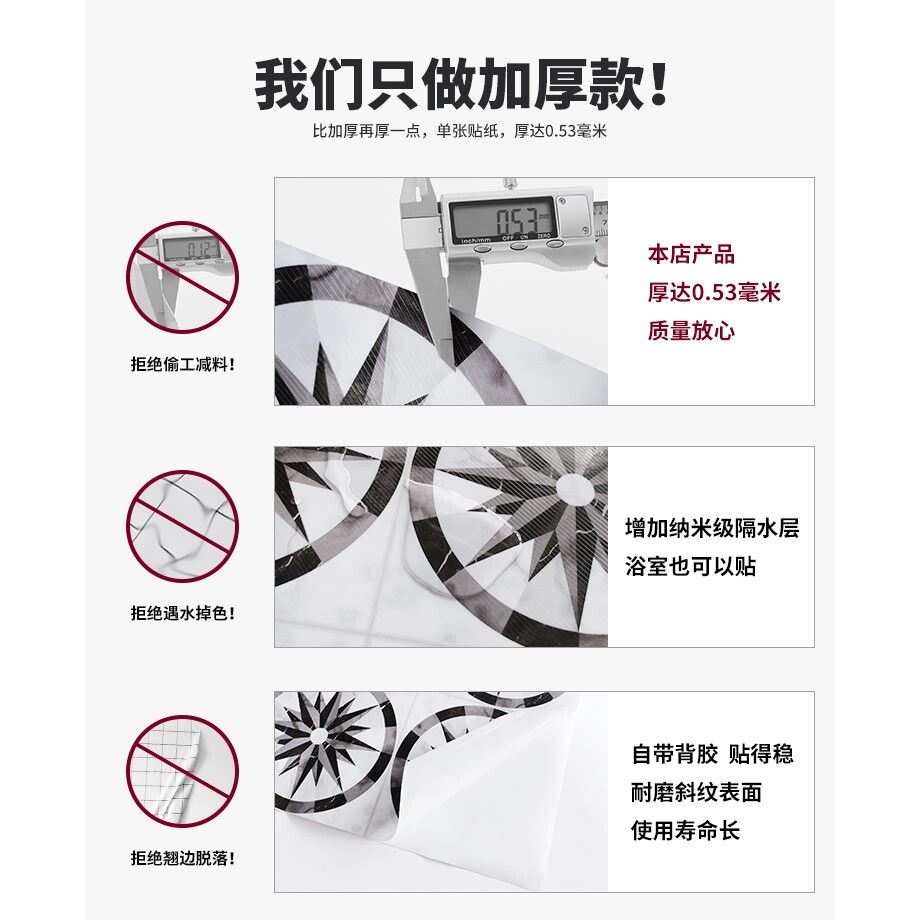 我们只做加厚款！

比加厚再厚一点，单张贴纸，厚达0.53毫米

0.12

拒绝偷工减料！

0.53 mm

inch/mm OFF ON ZERO

本店产品
厚达0.53毫米
质量放心

拒绝遇水掉色！

增加纳米级隔水层
浴室也可以贴

拒绝翘边脱落！

自带背胶 贴得稳
耐磨斜纹表面
使用寿命长