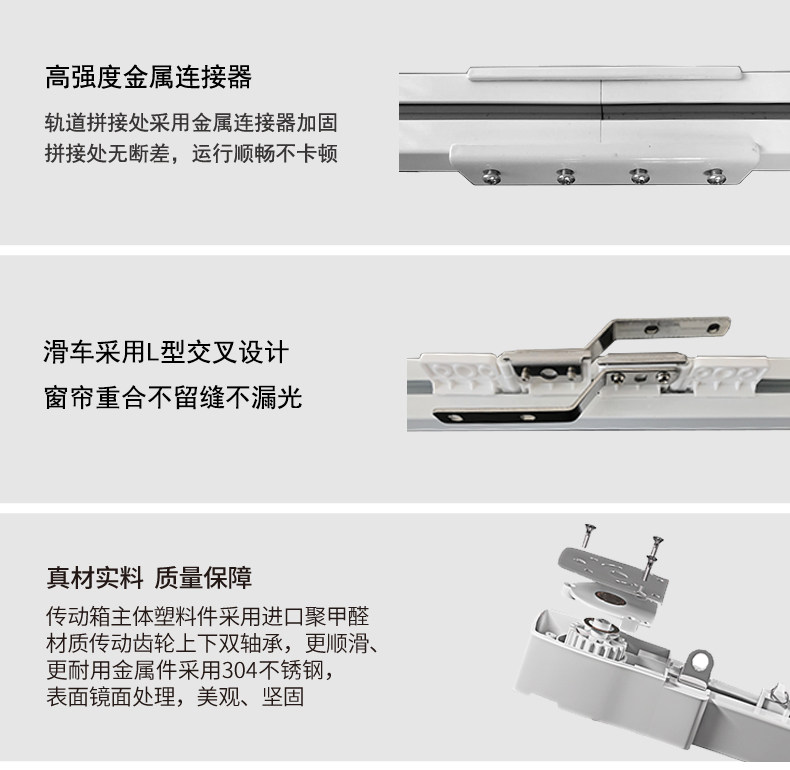 高强度金属连接器

轨道拼接处采用金属连接器加固
拼接处无断差，运行顺畅不卡顿

滑车采用L型交叉设计

窗帘重合不留缝不漏光

真材实料 质量保障

传动箱主体塑料件采用进口聚甲醛
材质传动齿轮上下双轴承，更顺滑、
更耐用金属件采用304不锈钢，
表面镜面处理，美观、坚固