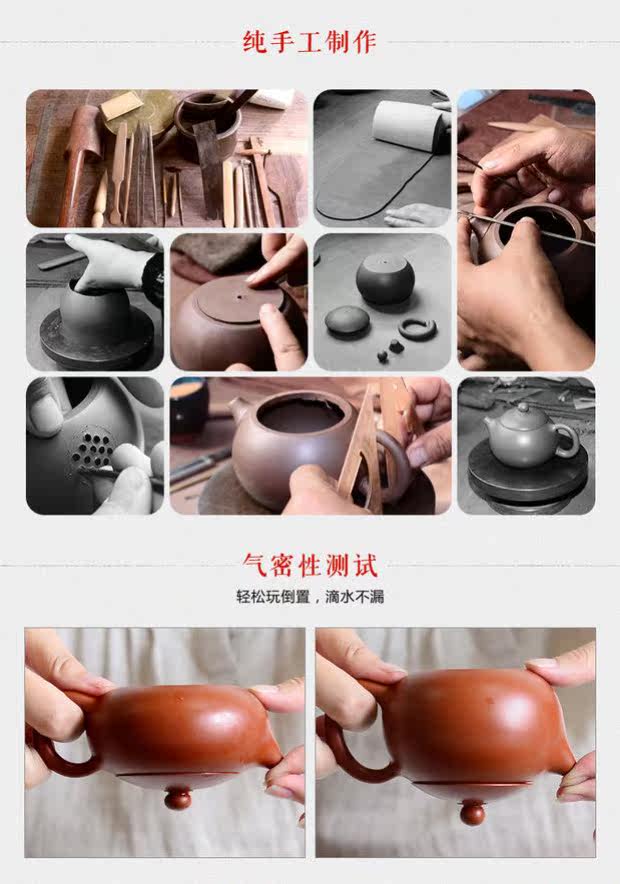 纯手工制作

气密性测试

轻松玩倒置，滴水不漏