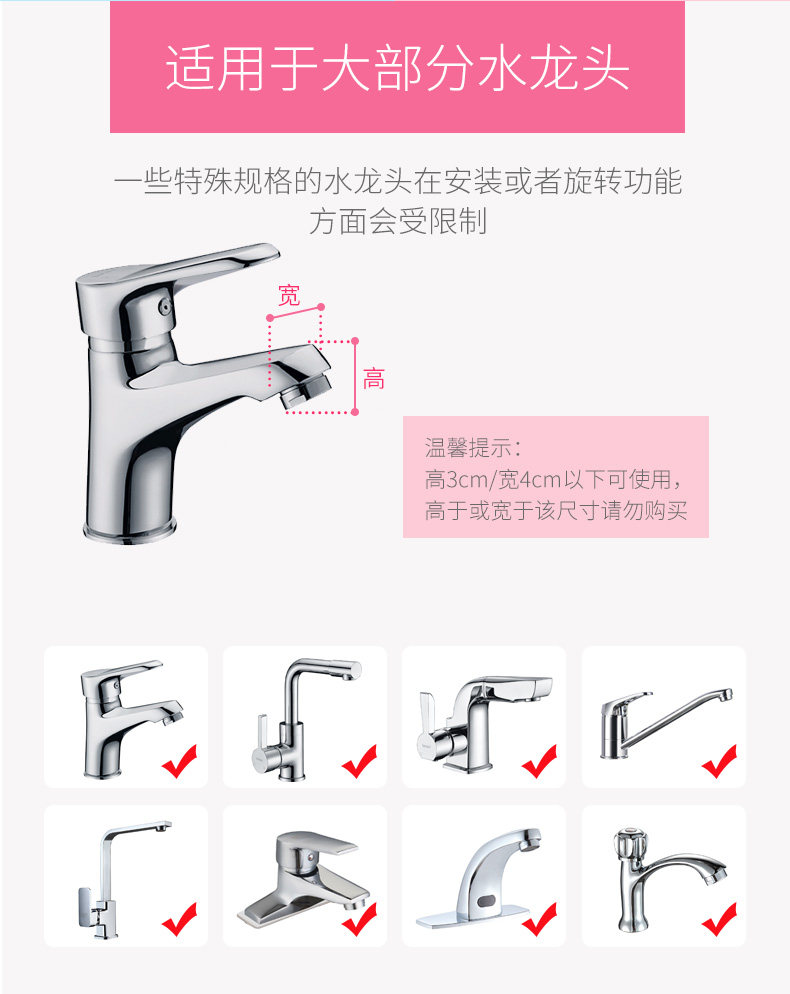 适用于大部分水龙头

一些特殊规格的水龙头在安装或者旋转功能方面会受限制

宽

高

温馨提示：
高3cm/宽4cm以下可使用，
高于或宽于该尺寸请勿购买