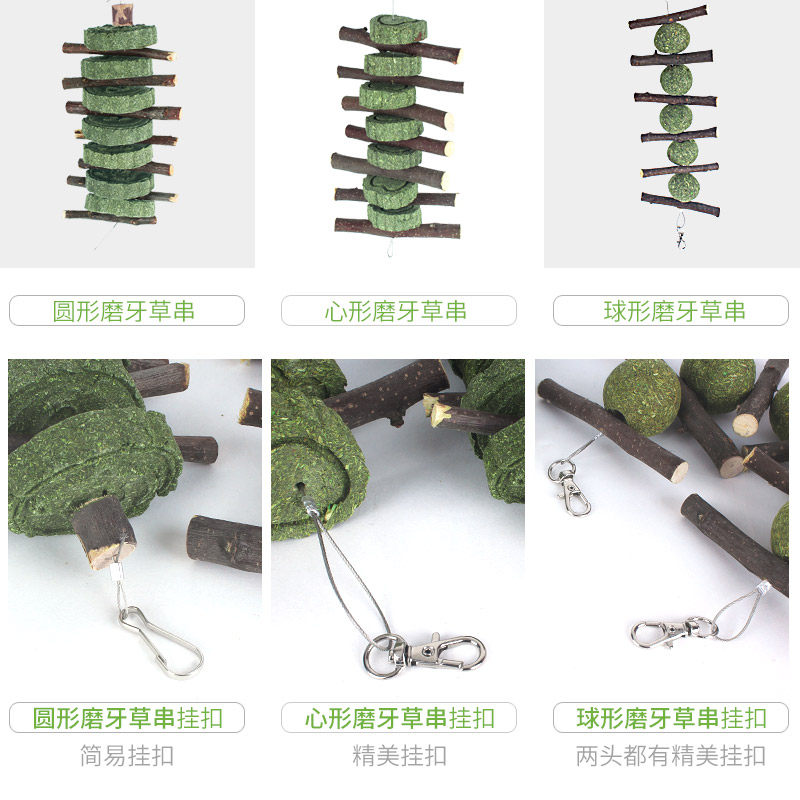 圆形磨牙草串

心形磨牙草串

球形磨牙草串

圆形磨牙草串挂扣
简易挂扣

心形磨牙草串挂扣
精美挂扣

球形磨牙草串挂扣
两头都有精美挂扣