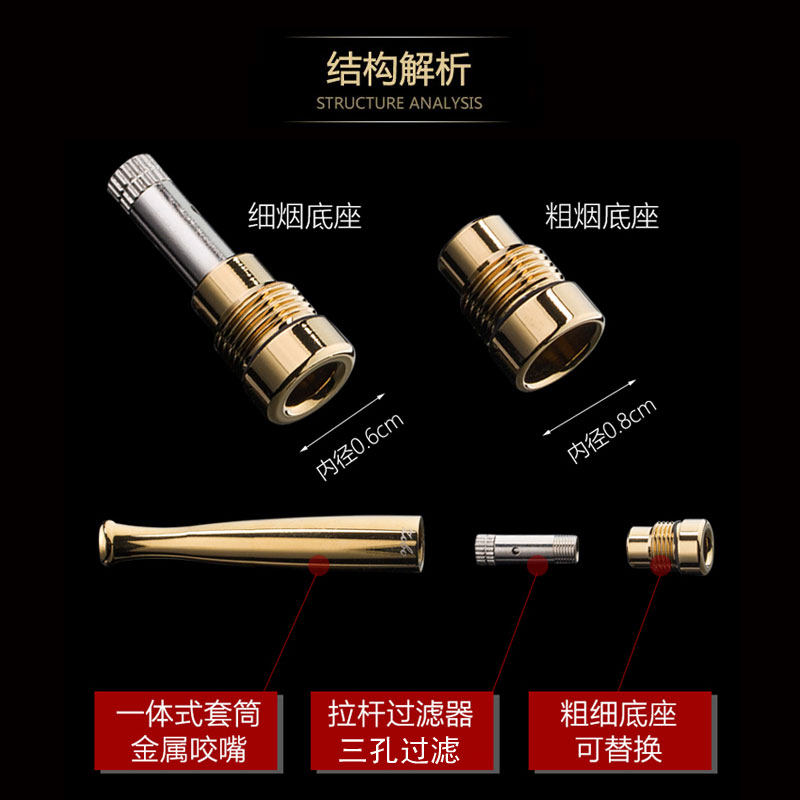 结构解析
STRUCTURE ANALYSIS

细烟底座

粗烟底座

内径0.6cm

内径0.8cm

一体式套筒
金属咬嘴

拉杆过滤器
三孔过滤

粗细底座
可替换