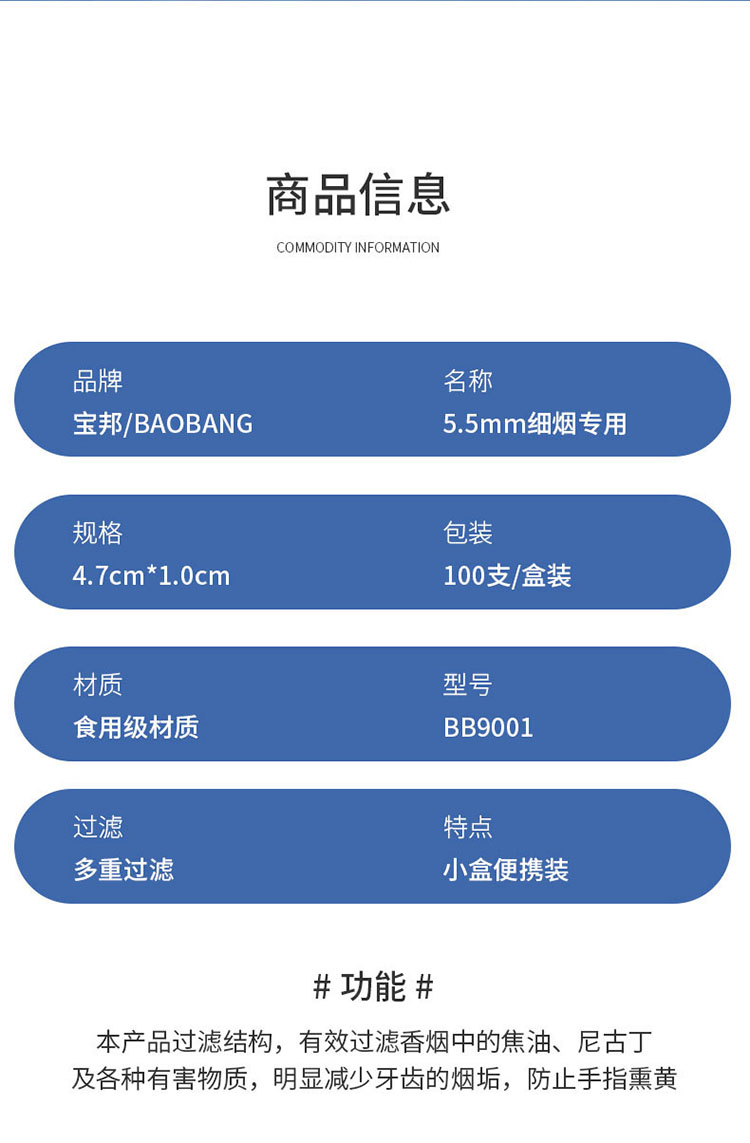 商品信息

COMMODITY INFORMATION

品牌
宝邦/BAOBANG

名称
5.5mm细烟专用

规格
4.7cm*1.0cm

包装
100支/盒装

材质
食用级材质

型号
BB9001

过滤
多重过滤

特点
小盒便携装

# 功能 #

本产品过滤结构，有效过滤香烟中的焦油、尼古丁及各种有害物质，明显减少牙齿的烟垢，防止手指熏黄