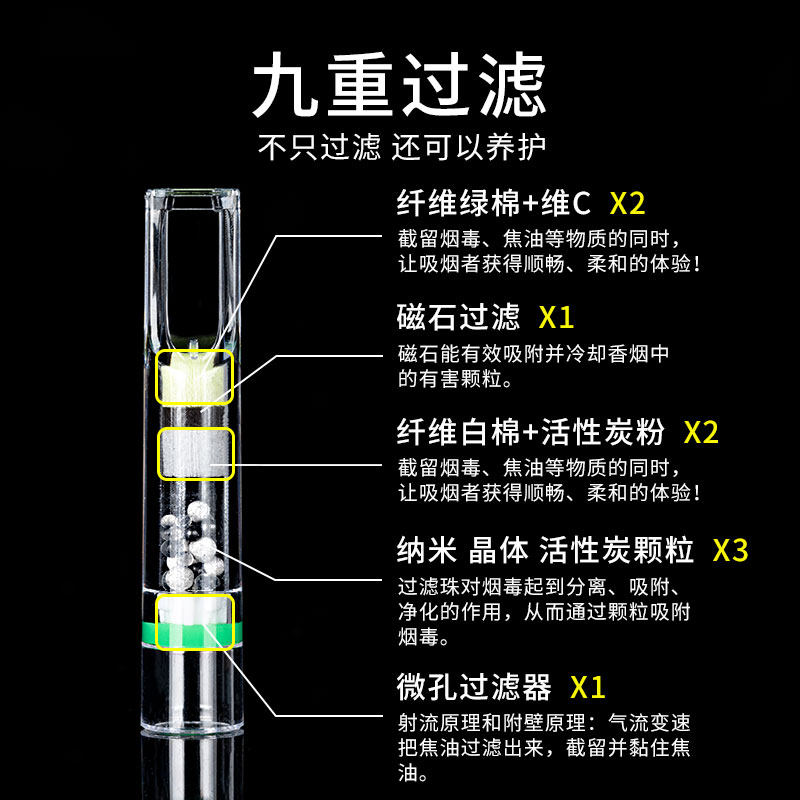 九重过滤

不只过滤 还可以养护

纤维绿棉+维C X2

截留烟毒、焦油等物质的同时，让吸烟者获得顺畅、柔和的体验！

磁石过滤 X1

磁石能有效吸附并冷却香烟中的有害颗粒。

纤维白棉+活性炭粉 X2

截留烟毒、焦油等物质的同时，让吸烟者获得顺畅、柔和的体验！

纳米 晶体 活性炭颗粒 X3

过滤珠对烟毒起到分离、吸附、净化的作用，从而通过颗粒吸附烟毒。

微孔过滤器 X1

射流原理和附壁原理：气流变速把焦油过滤出来，截留并黏住焦油。