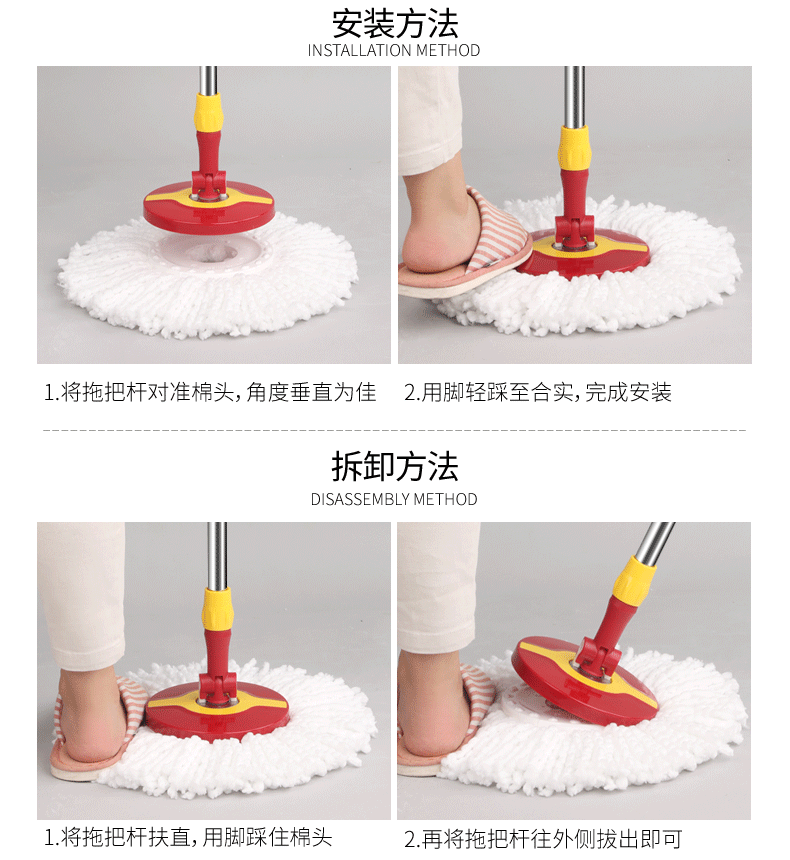 安装方法
INSTALLATION METHOD

1.将拖把杆对准棉头，角度垂直为佳

2.用脚轻踩至合实，完成安装

拆卸方法
DISASSEMBLY METHOD

1.将拖把杆扶直，用脚踩住棉头

2.再将拖把杆往外侧拔出即可