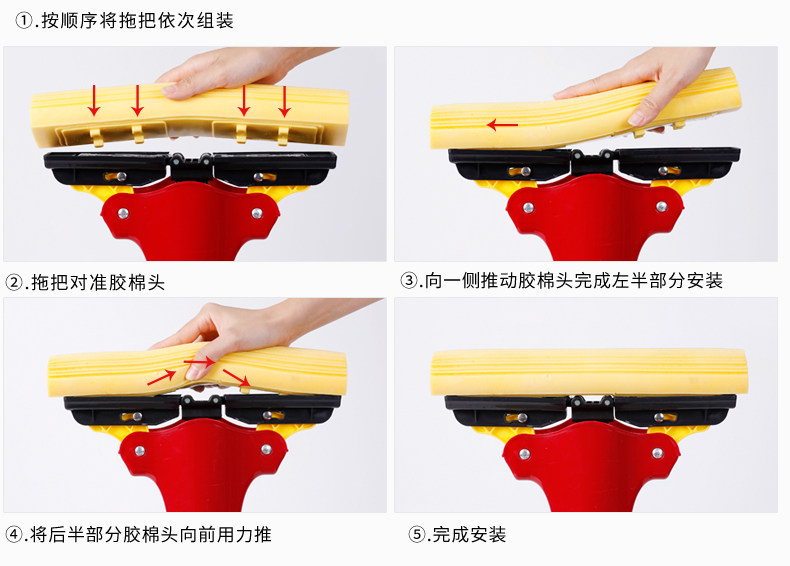 ①.按顺序将拖把依次组装

②.拖把对准胶棉头

③.向一侧推动胶棉头完成左半部分安装

④.将后半部分胶棉头向前用力推

⑤.完成安装