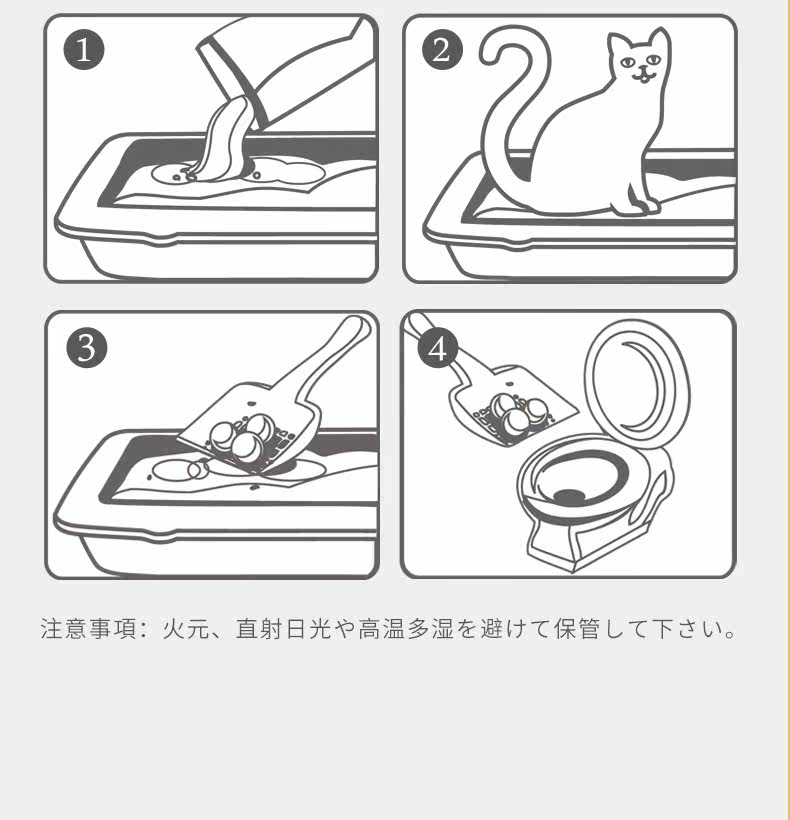 1

2

3

4

注意事項：火元、直射日光や高温多湿を避けて保管して下さい。