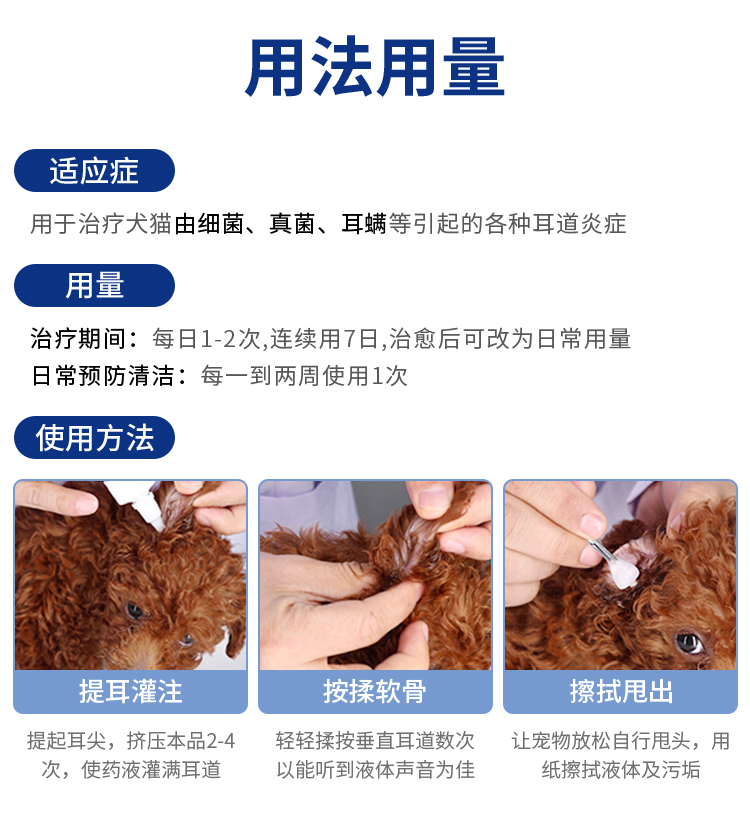 用法用量

适应症

用于治疗犬猫由细菌、真菌、耳螨等引起的各种耳道炎症

用量

治疗期间：每日1-2次,连续用7日,治愈后可改为日常用量
日常预防清洁：每一到两周使用1次

使用方法

提耳灌注

提起耳尖，挤压本品2-4次，使药液灌满耳道

按揉软骨

轻轻揉按垂直耳道数次以能听到液体声音为佳

擦拭甩出

让宠物放松自行甩头，用纸擦拭液体及污垢