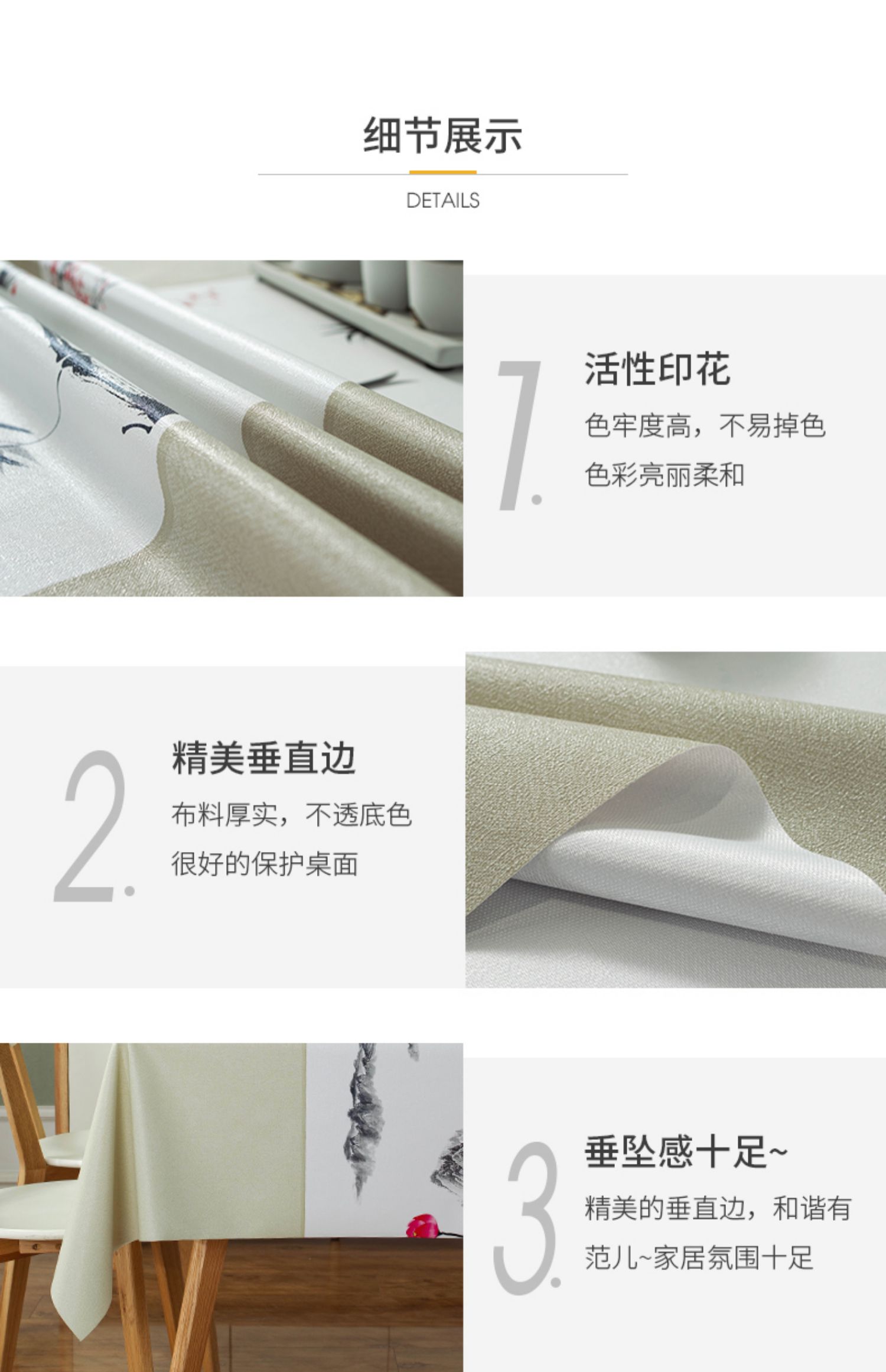 细节展示

DETAILS

1.

活性印花

色牢度高，不易掉色

色彩亮丽柔和

2.

精美垂直边

布料厚实，不透底色

很好的保护桌面

3.

垂坠感十足~

精美的垂直边，和谐有

范儿~家居氛围十足