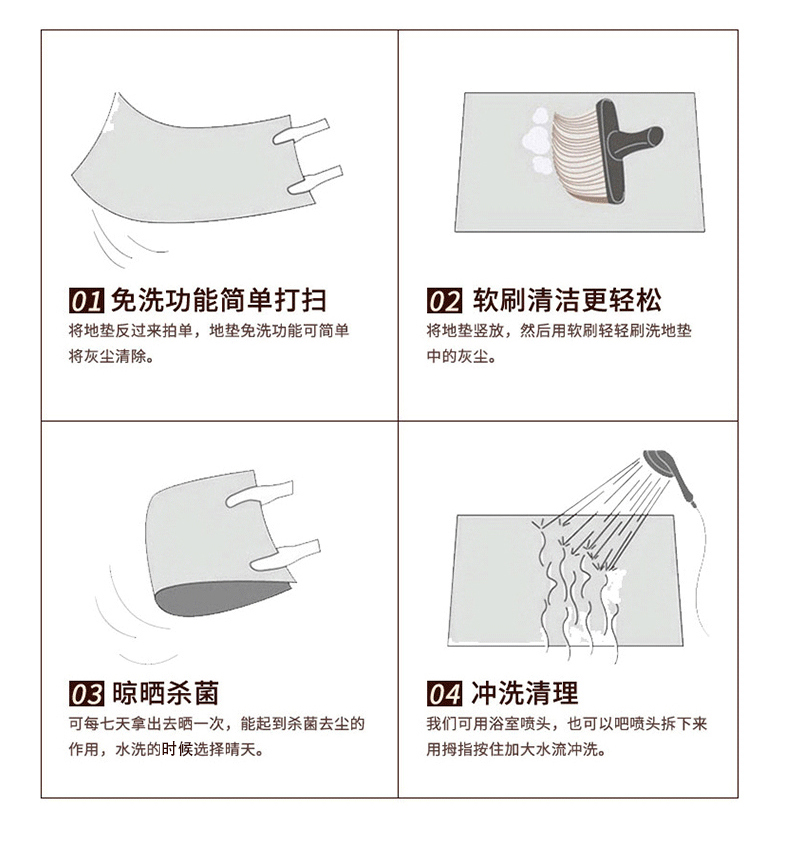 01 免洗功能简单打扫

将地垫反过来拍单，地垫免洗功能可简单将灰尘清除。

02 软刷清洁更轻松

将地垫竖放，然后用软刷轻轻刷洗地垫中的灰尘。

03 晾晒杀菌

可每七天拿出去晒一次，能起到杀菌去尘的作用，水洗的时候选择晴天。

04 冲洗清理

我们可用浴室喷头，也可以吧喷头拆下来用拇指按住加大水流冲洗。