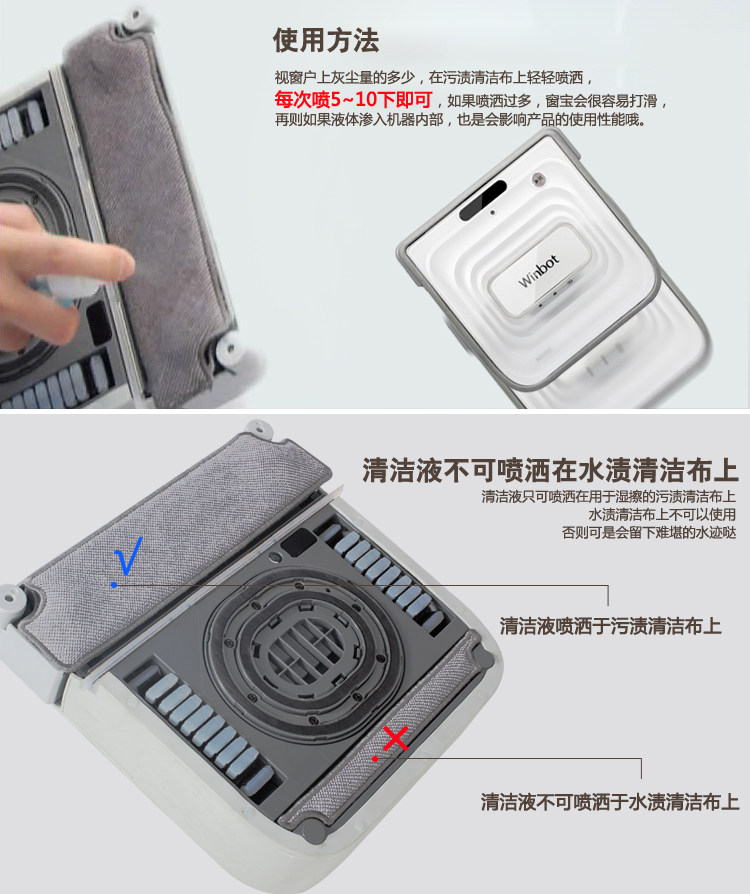 使用方法

视窗户上灰尘量的多少，在污渍清洁布上轻轻喷洒，每次喷5~10下即可，如果喷洒过多，窗宝会很容易打滑，再则如果液体渗入机器内部，也是会影响产品的使用性能哦。

Winbot

清洁液不可喷洒在水渍清洁布上

清洁液只可喷洒在用于湿擦的污渍清洁布上
水渍清洁布上不可以使用
否则可是会留下难堪的水迹哒

√

清洁液喷洒于污渍清洁布上

×

清洁液不可喷洒于水渍清洁布上