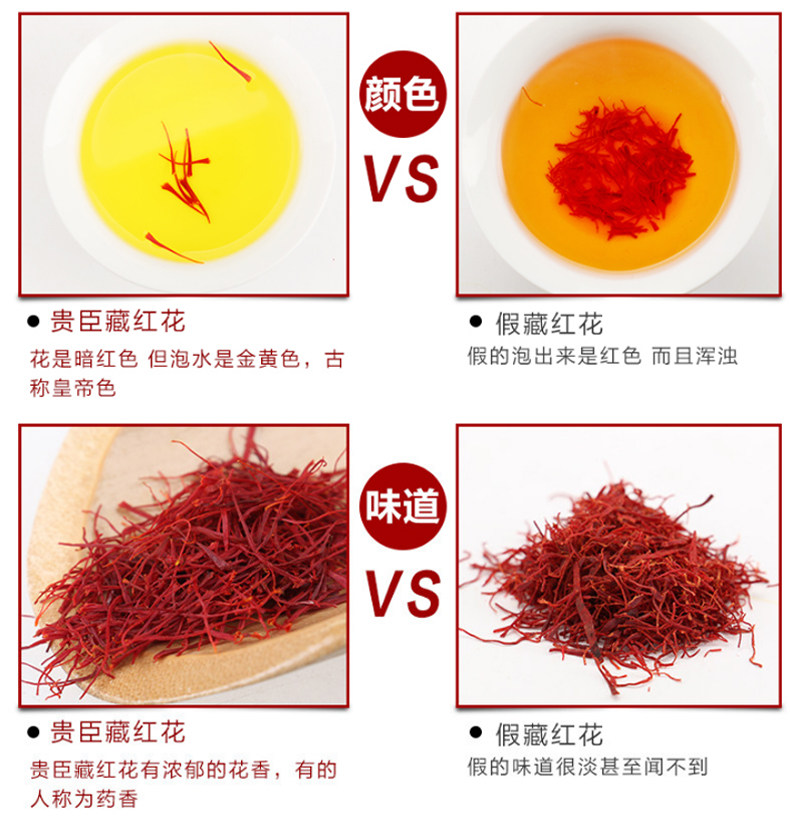 颜色

VS

● 贵臣藏红花

花是暗红色 但泡水是金黄色，古称皇帝色

● 假藏红花

假的泡出来是红色 而且浑浊

味道

VS

● 贵臣藏红花

贵臣藏红花有浓郁的花香，有的人称为药香

● 假藏红花

假的味道很淡甚至闻不到